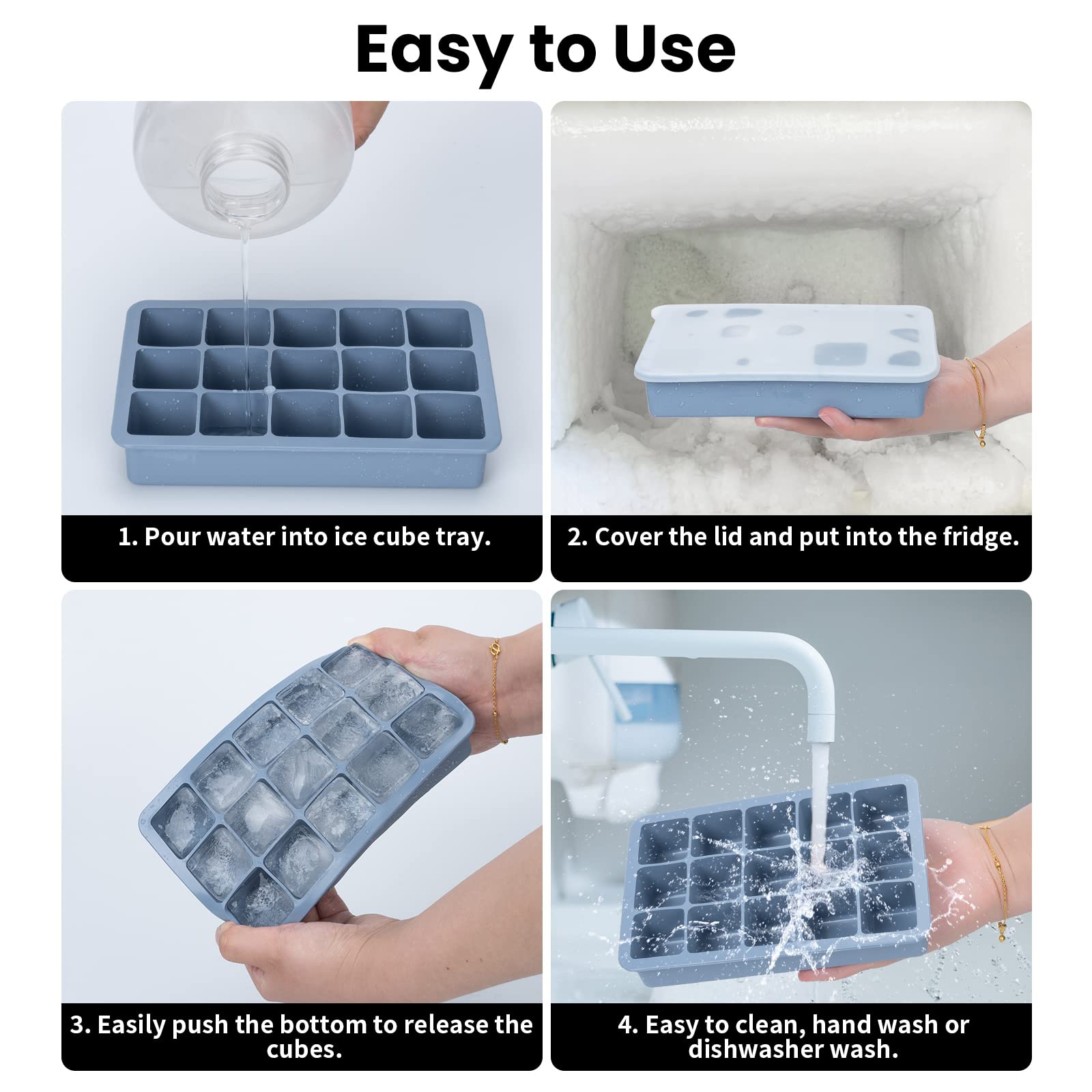 Easy to Use

1. Pour water into ice cube tray.

2. Cover the lid and put into the fridge.

3. Easily push the bottom to release the cubes.

4. Easy to clean, hand wash or dishwasher wash.