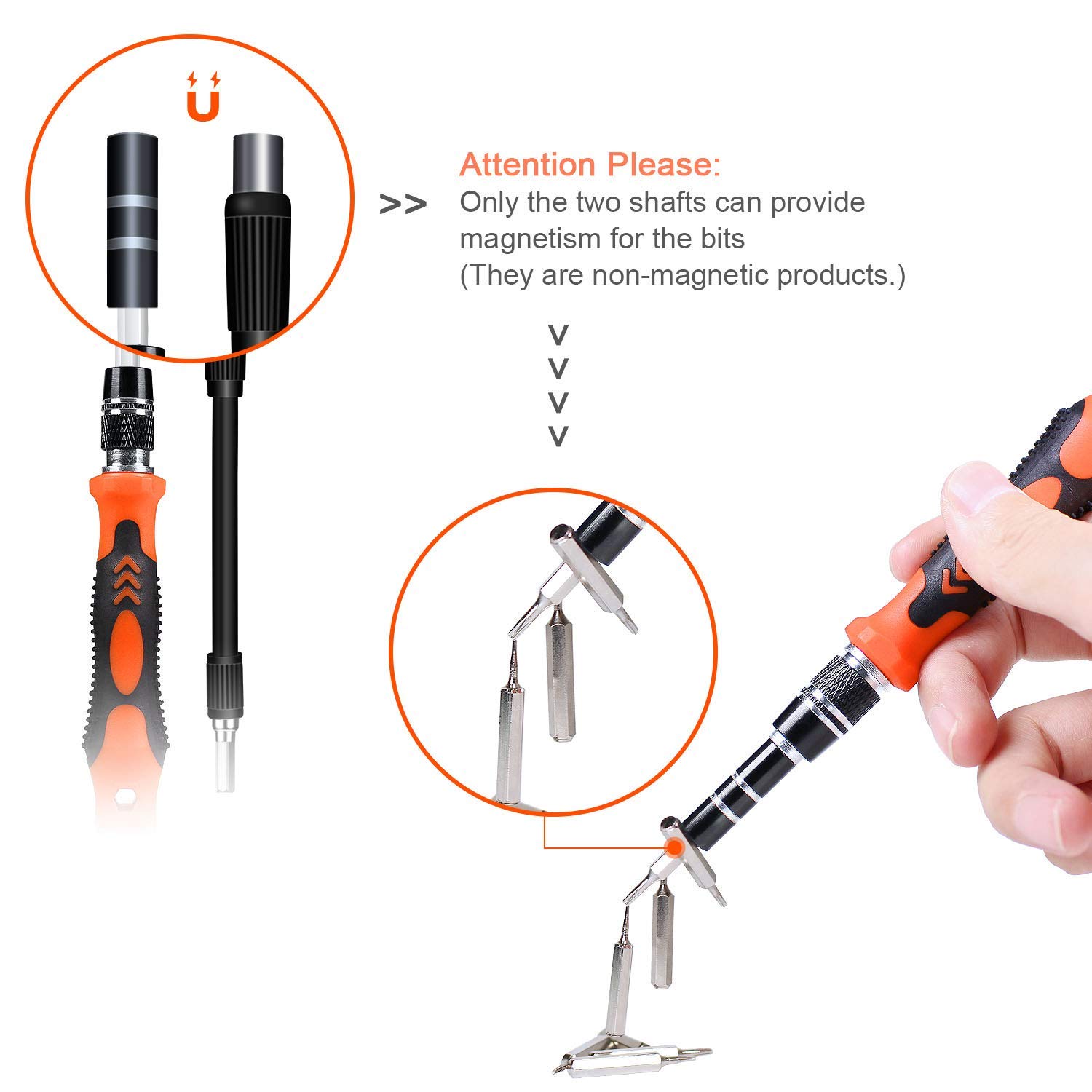 >>

Attention Please:
Only the two shafts can provide magnetism for the bits
(They are non-magnetic products.)

v
v
v
v