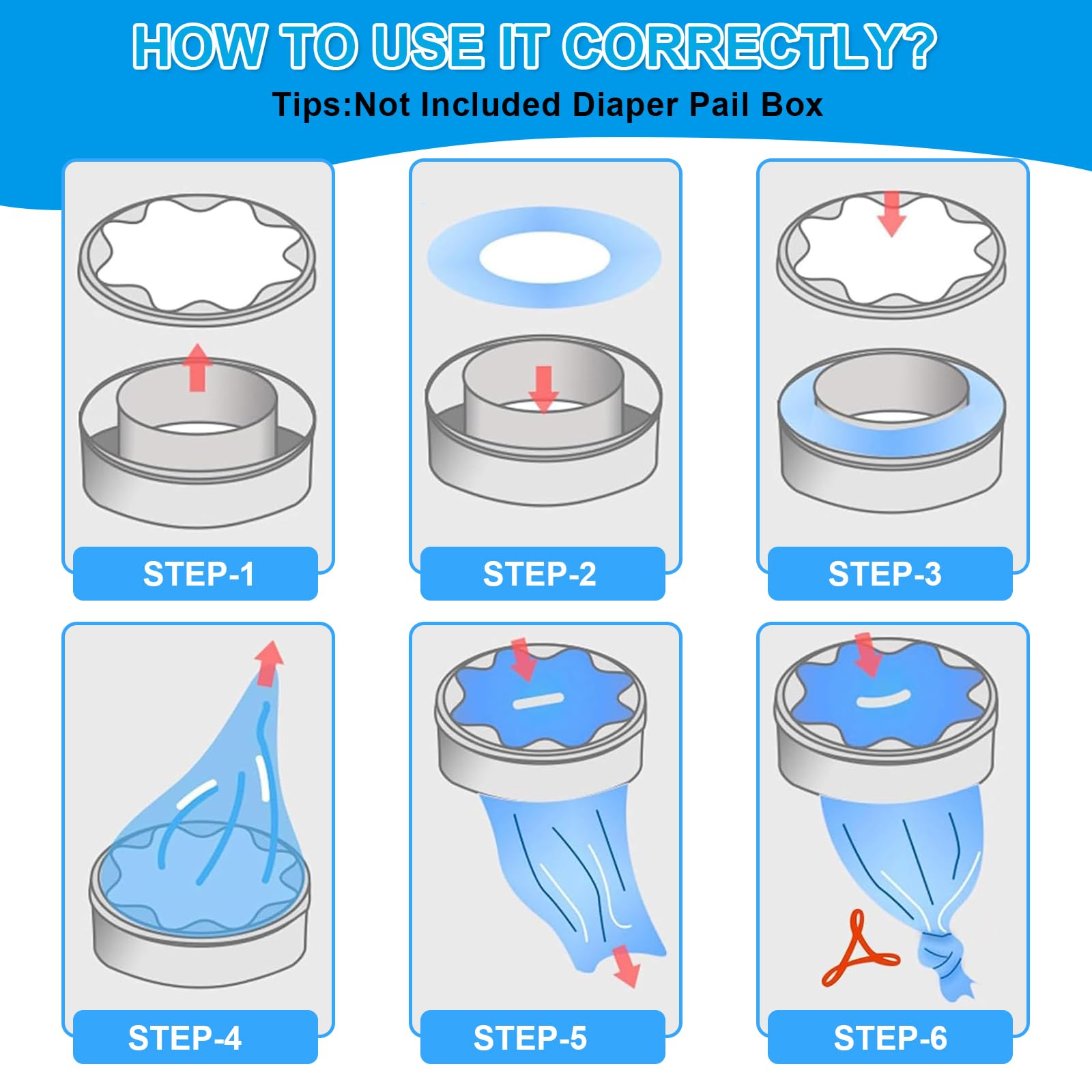 HOW TO USE IT CORRECTLY?

Tips:Not Included Diaper Pail Box

STEP-1

STEP-2

STEP-3

STEP-4

STEP-5

STEP-6