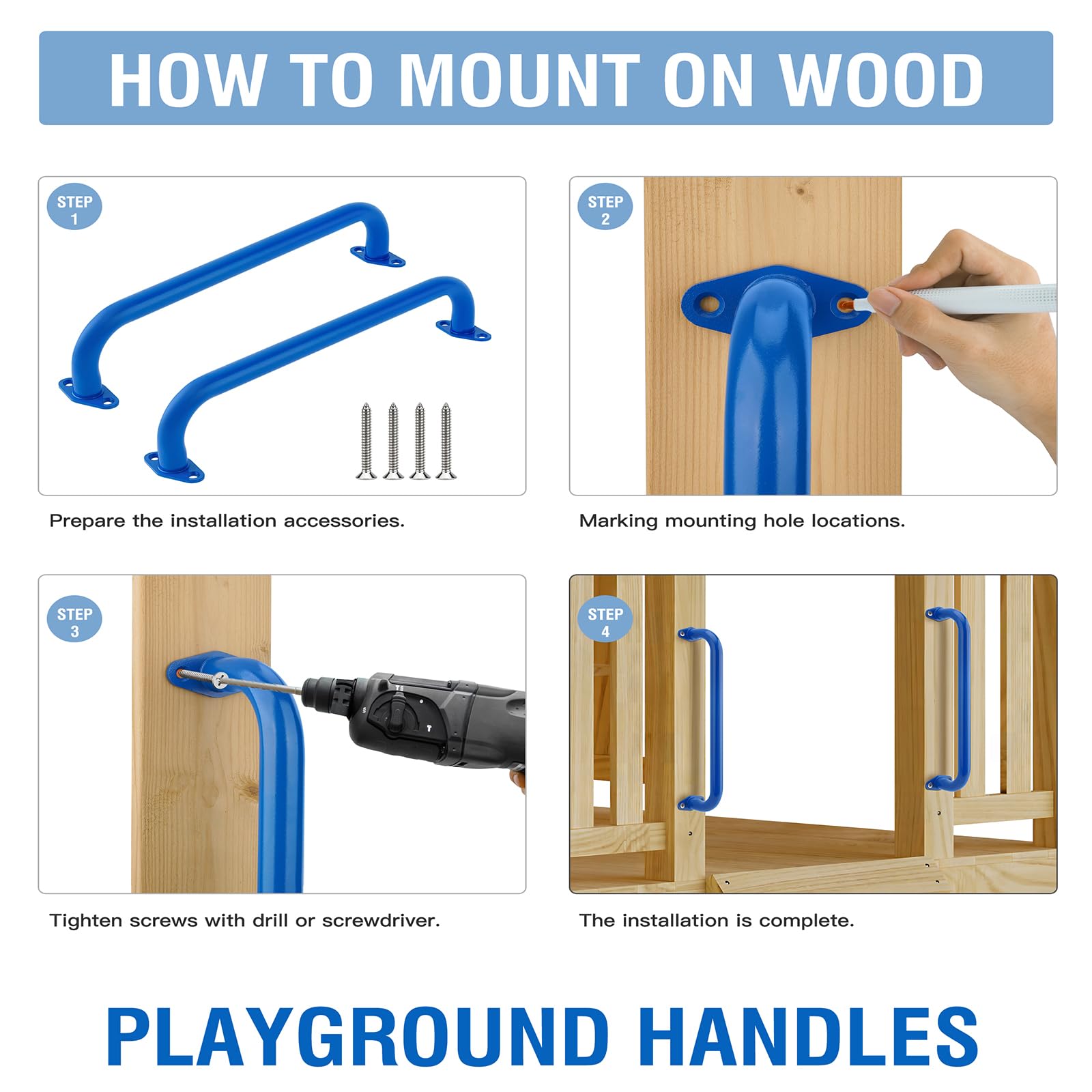 HOW TO MOUNT ON WOOD

STEP 1

Prepare the installation accessories.

STEP 2

Marking mounting hole locations.

STEP 3

Tighten screws with drill or screwdriver.

STEP 4

The installation is complete.

PLAYGROUND HANDLES