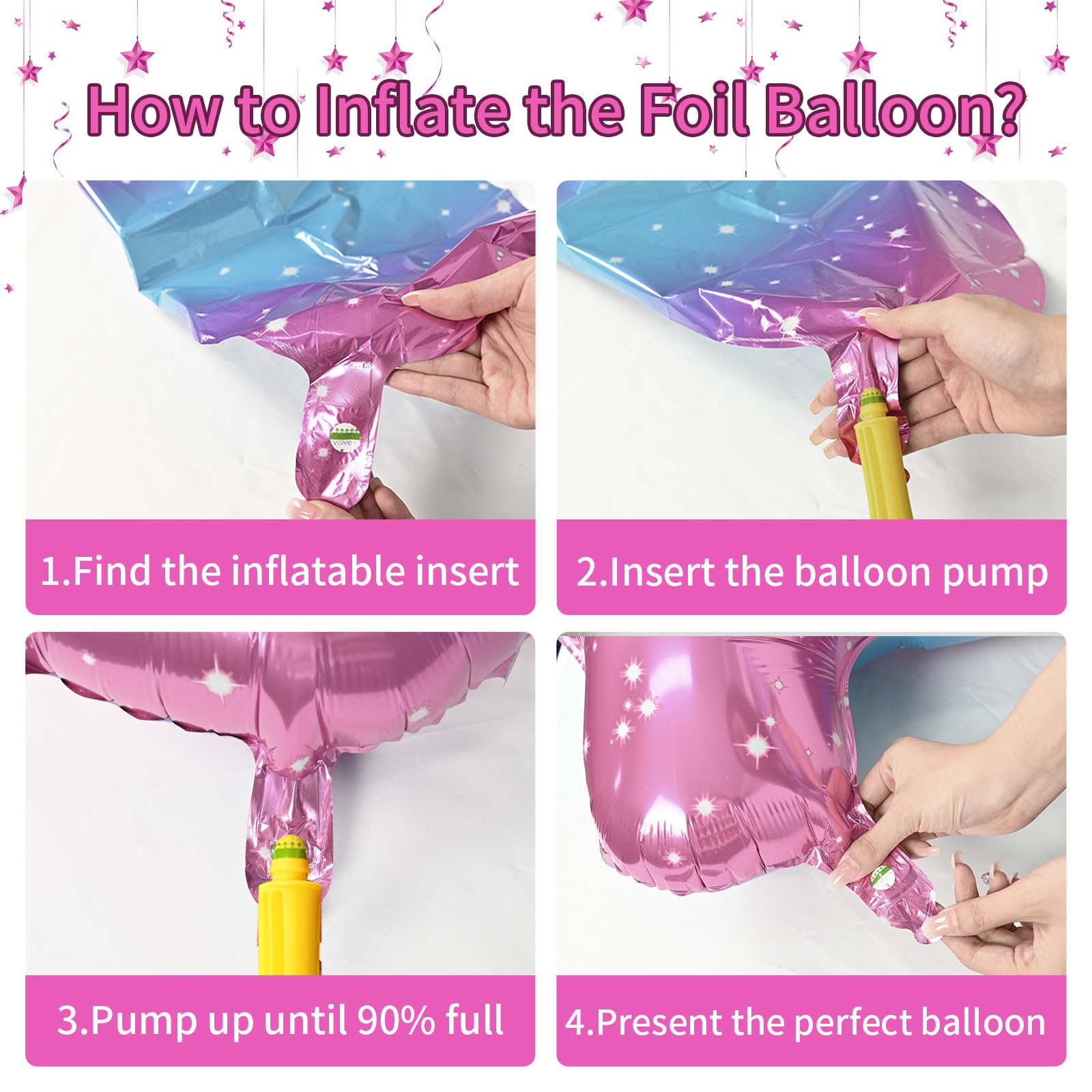 How to Inflate the Foil Balloon?

valve

1.Find the inflatable insert

2.Insert the balloon pump

3.Pump up until 90% full

4.Present the perfect balloon