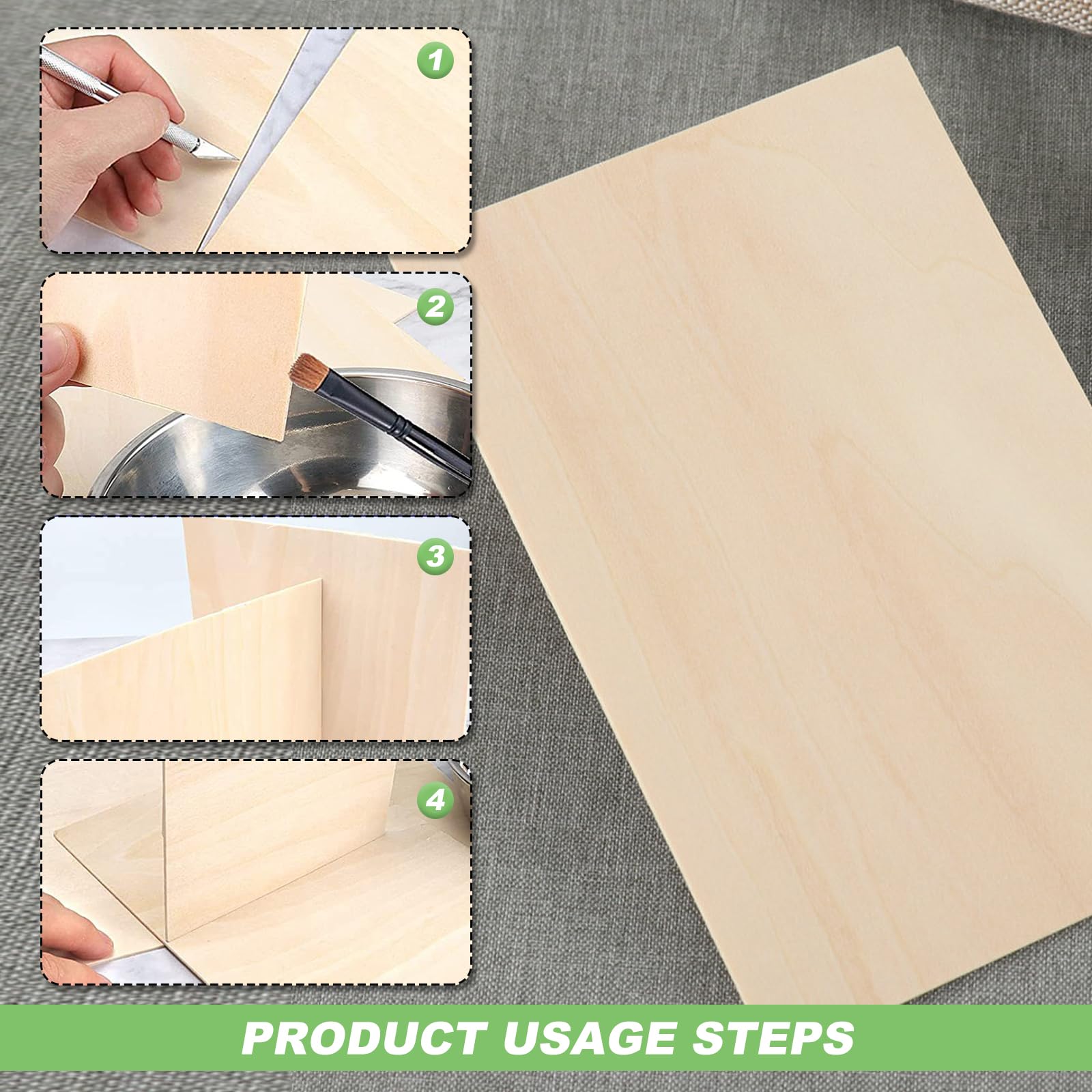 1

2

3

4

PRODUCT USAGE STEPS