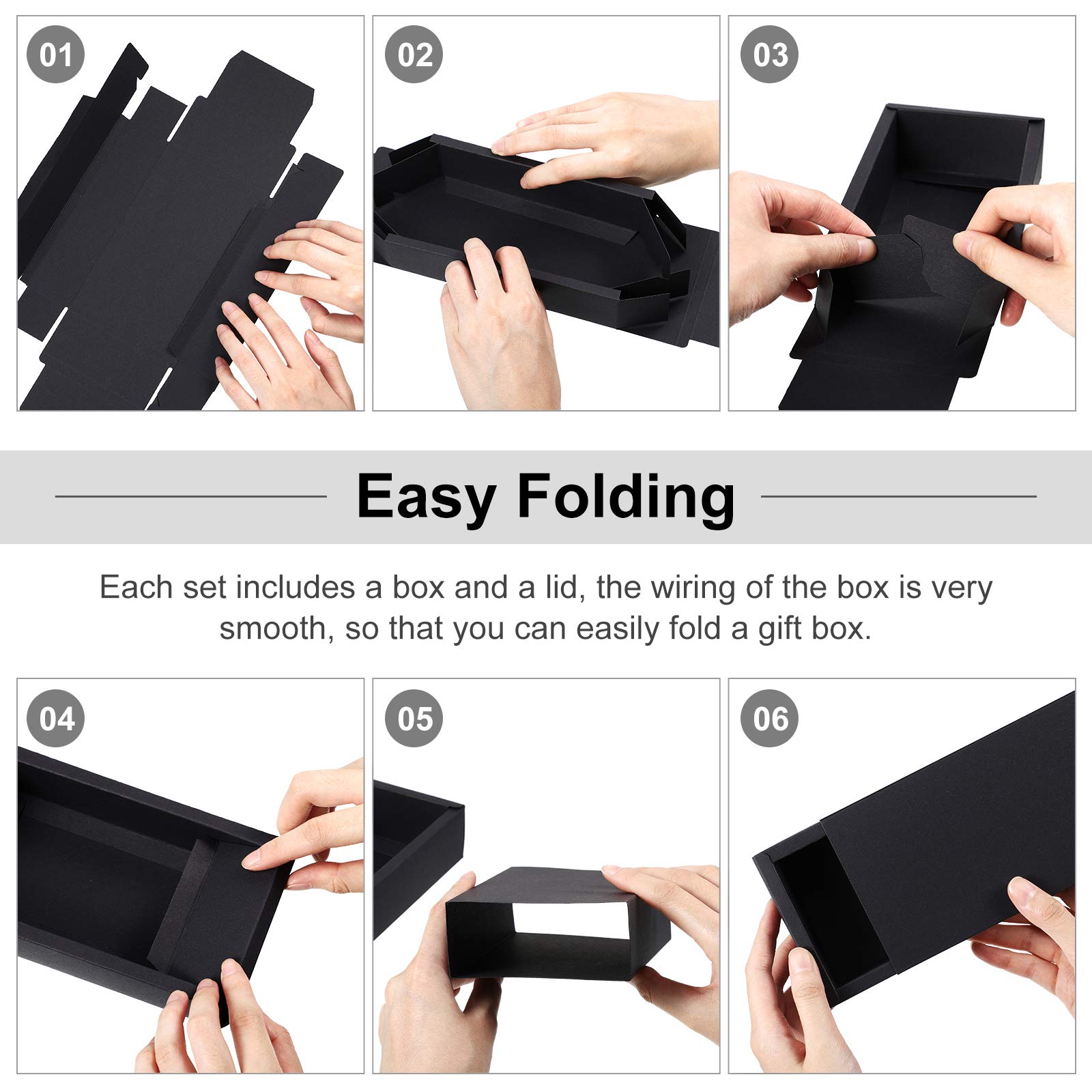 01

02

03

Easy Folding

Each set includes a box and a lid, the wiring of the box is very smooth, so that you can easily fold a gift box.

04

05

06