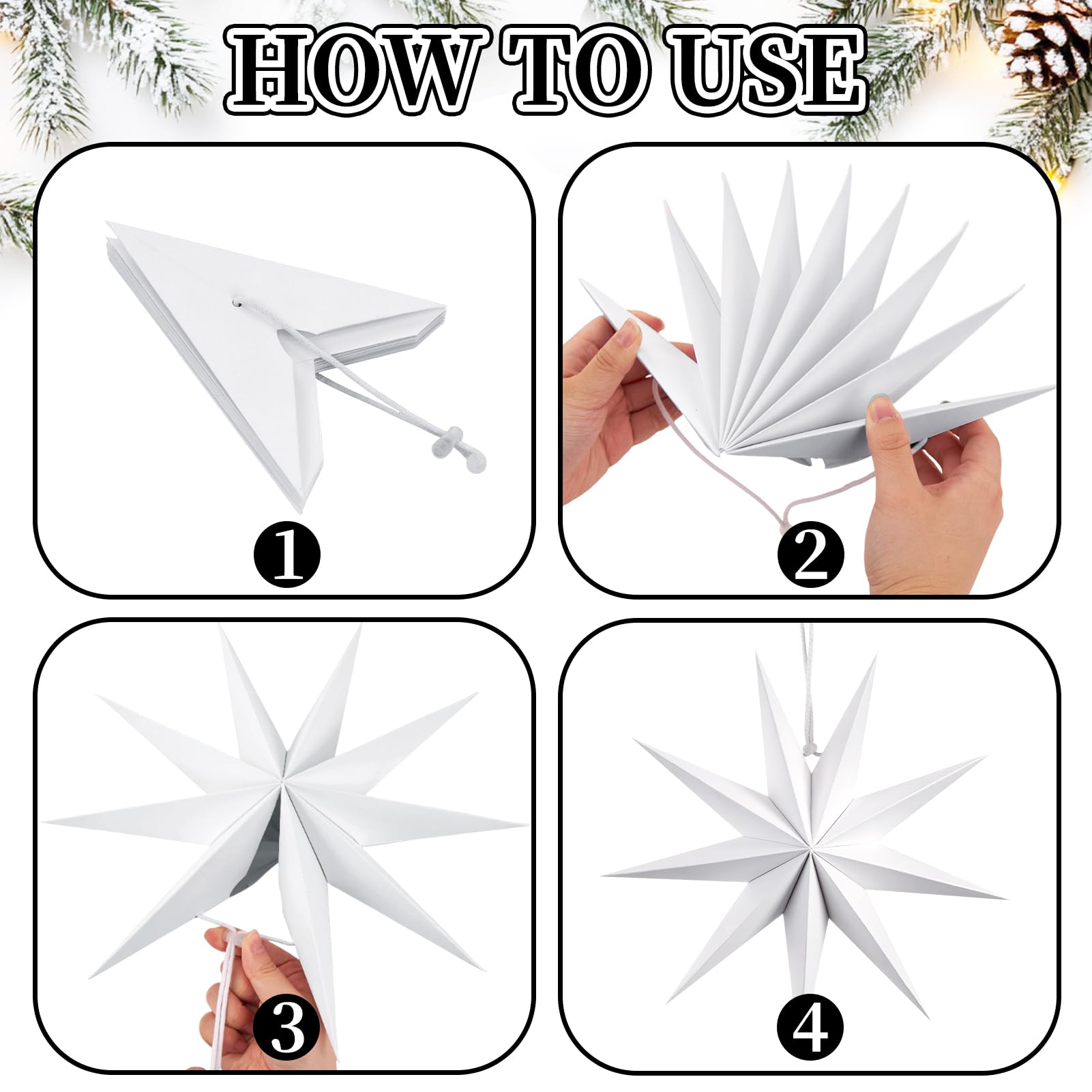 HOW TO USE

1

2

3

4