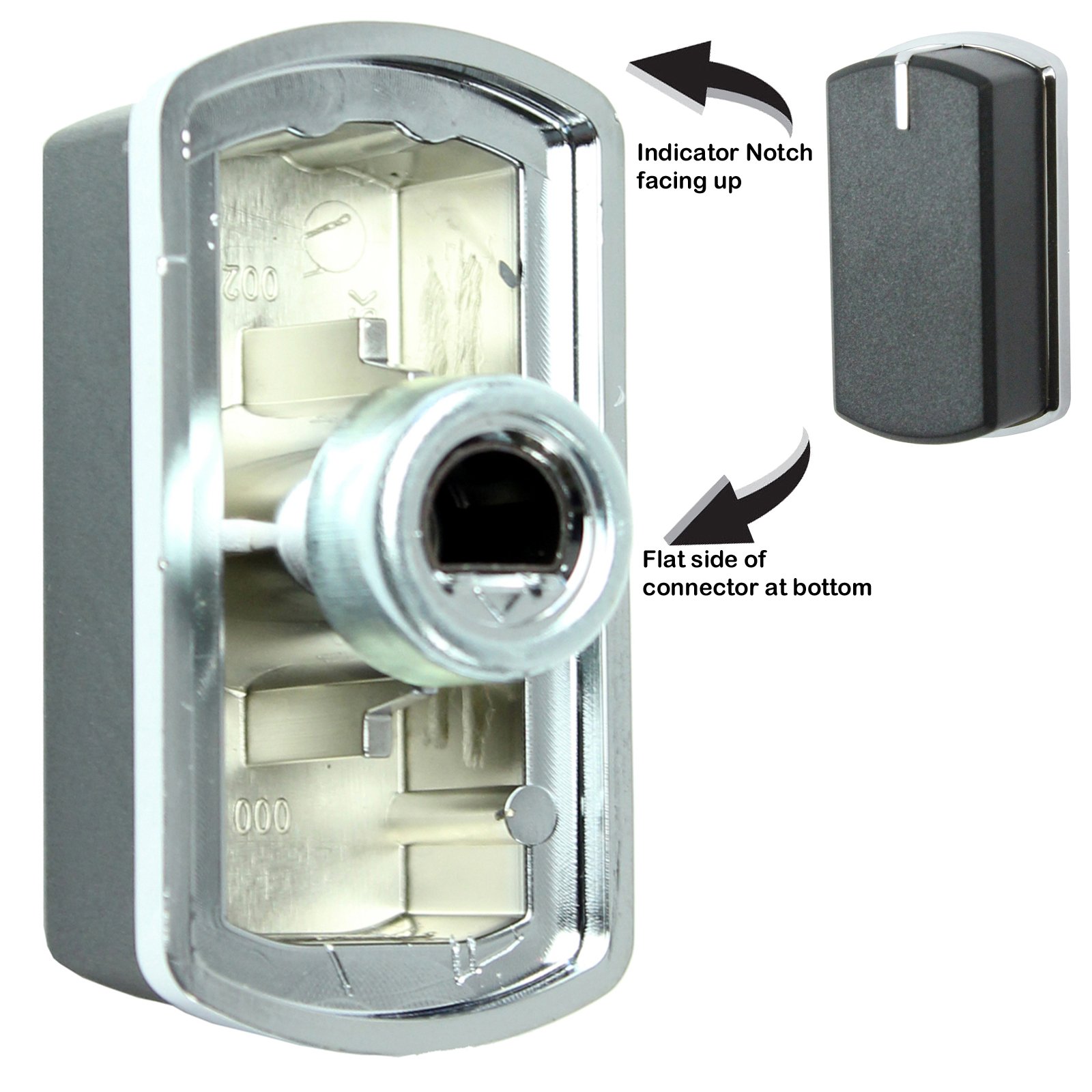 Indicator Notch facing up

Flat side of connector at bottom

002

000