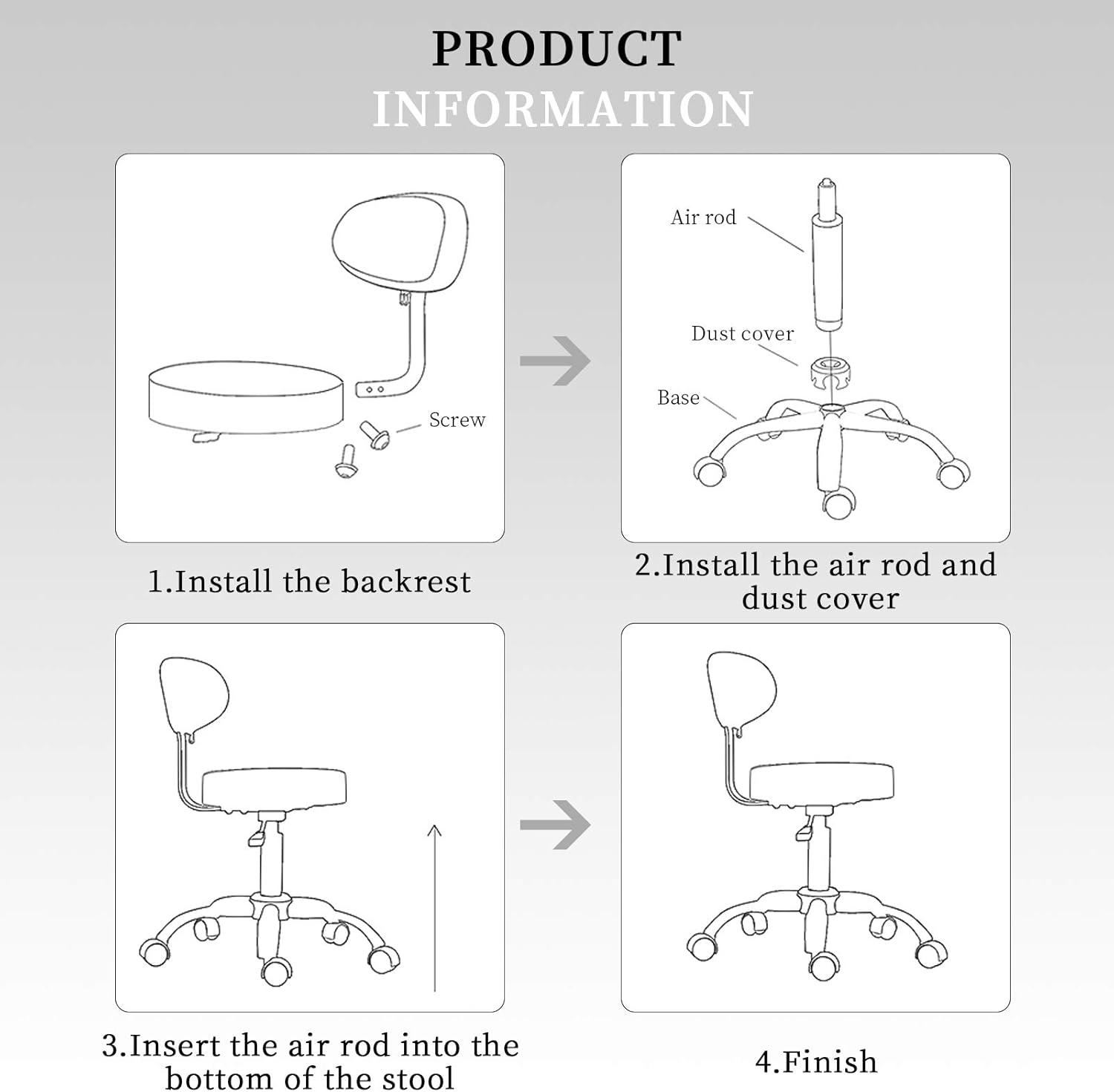 PRODUCT
INFORMATION

Screw

1.Install the backrest

Air rod

Dust cover

Base

2.Install the air rod and dust cover

3.Insert the air rod into the bottom of the stool

4.Finish