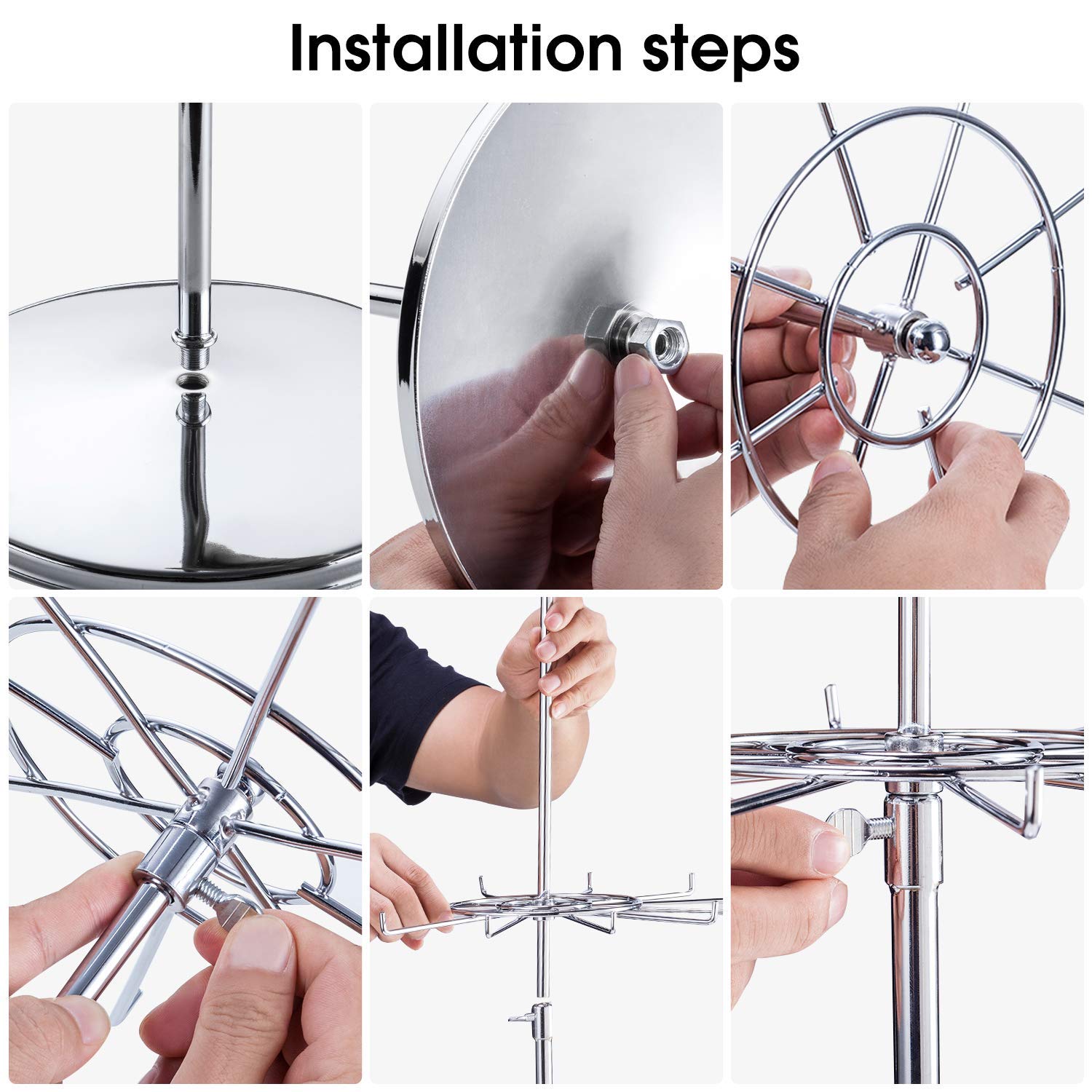 Installation steps