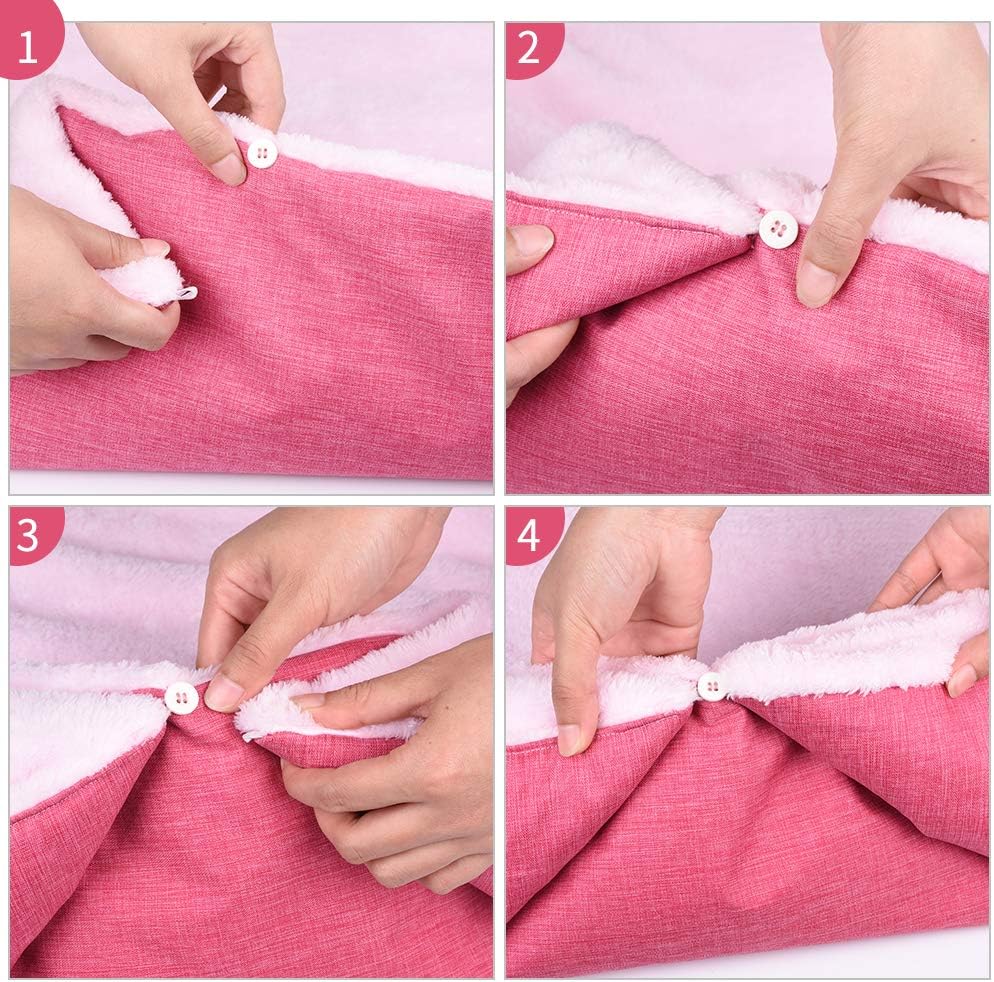 1

2

3

4