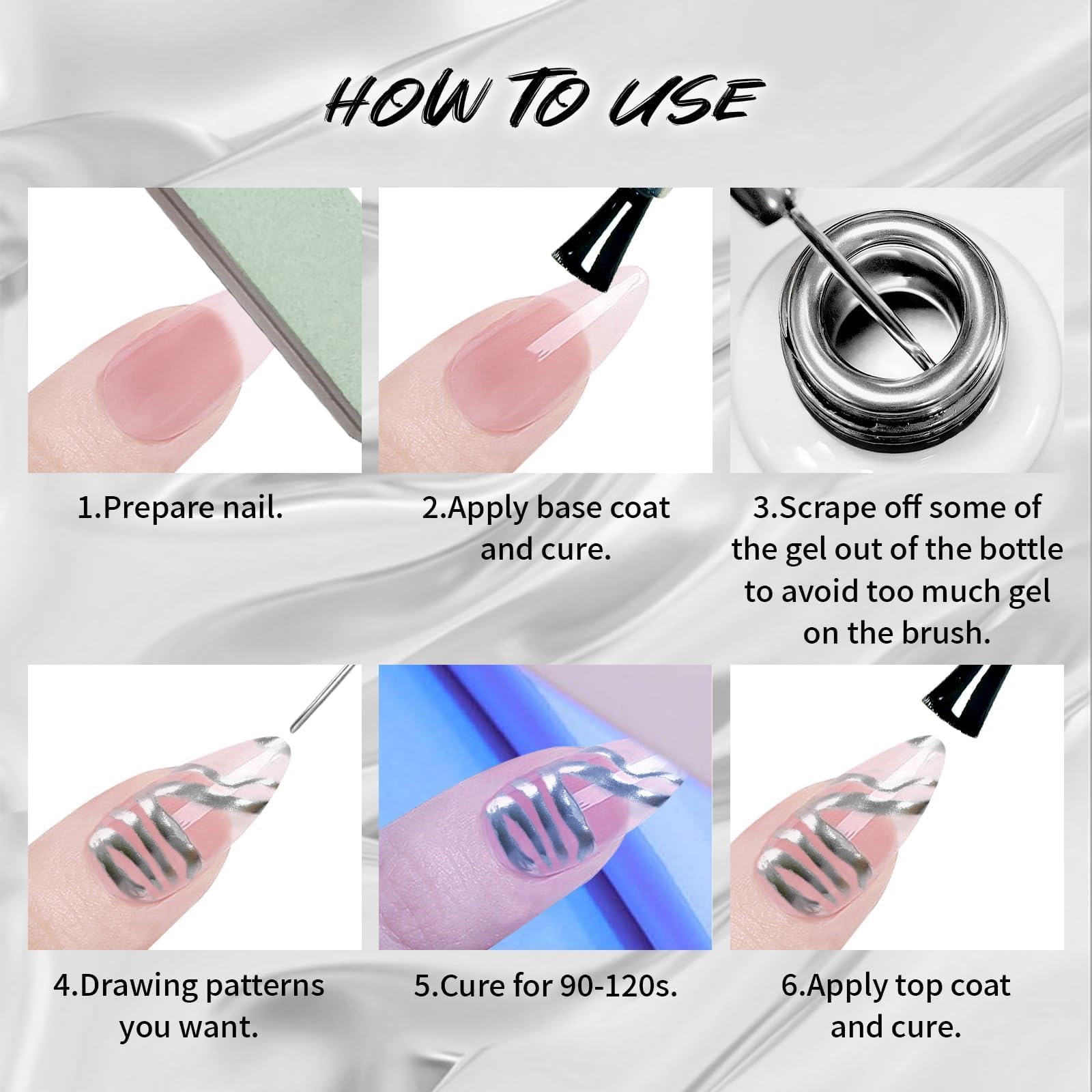 HOW TO USE

1.Prepare nail.

2.Apply base coat and cure.

3.Scrape off some of the gel out of the bottle to avoid too much gel on the brush.

4.Drawing patterns you want.

5.Cure for 90-120s.

6.Apply top coat and cure.