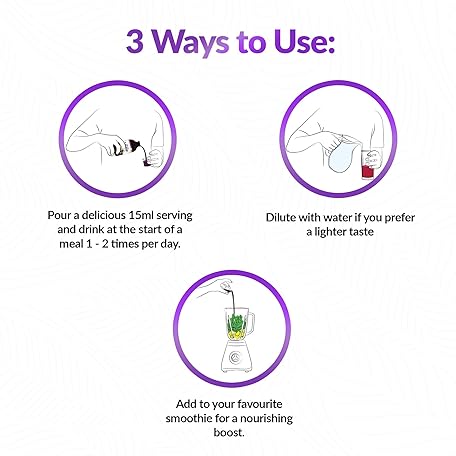 3 Ways to Use:

Pour a delicious 15ml serving and drink at the start of a meal 1 - 2 times per day.

Dilute with water if you prefer a lighter taste

Add to your favourite smoothie for a nourishing boost.