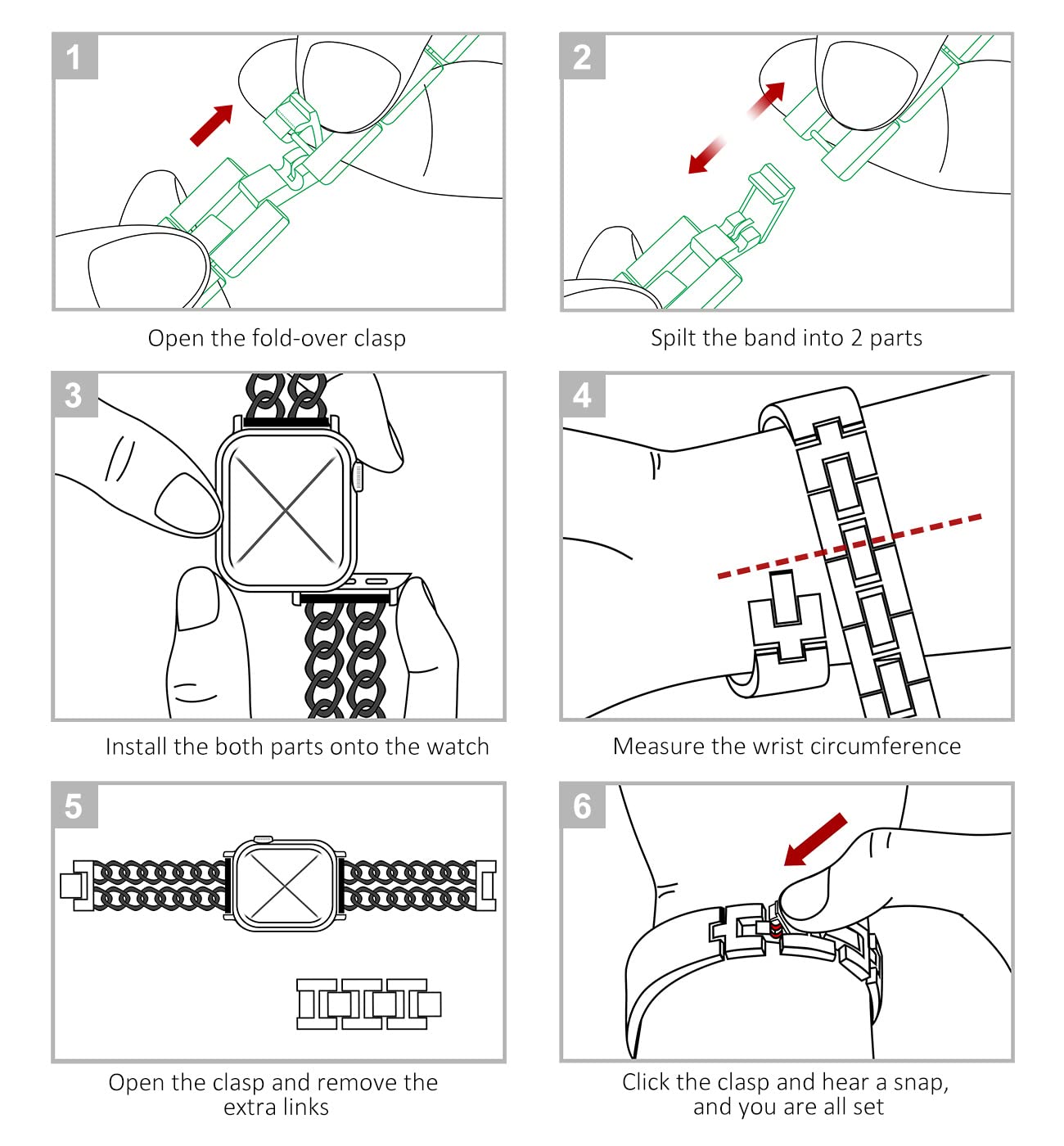 1

Open the fold-over clasp

2

Spilt the band into 2 parts

3

Install the both parts onto the watch

4

Measure the wrist circumference

5

Open the clasp and remove the extra links

6

Click the clasp and hear a snap, and you are all set