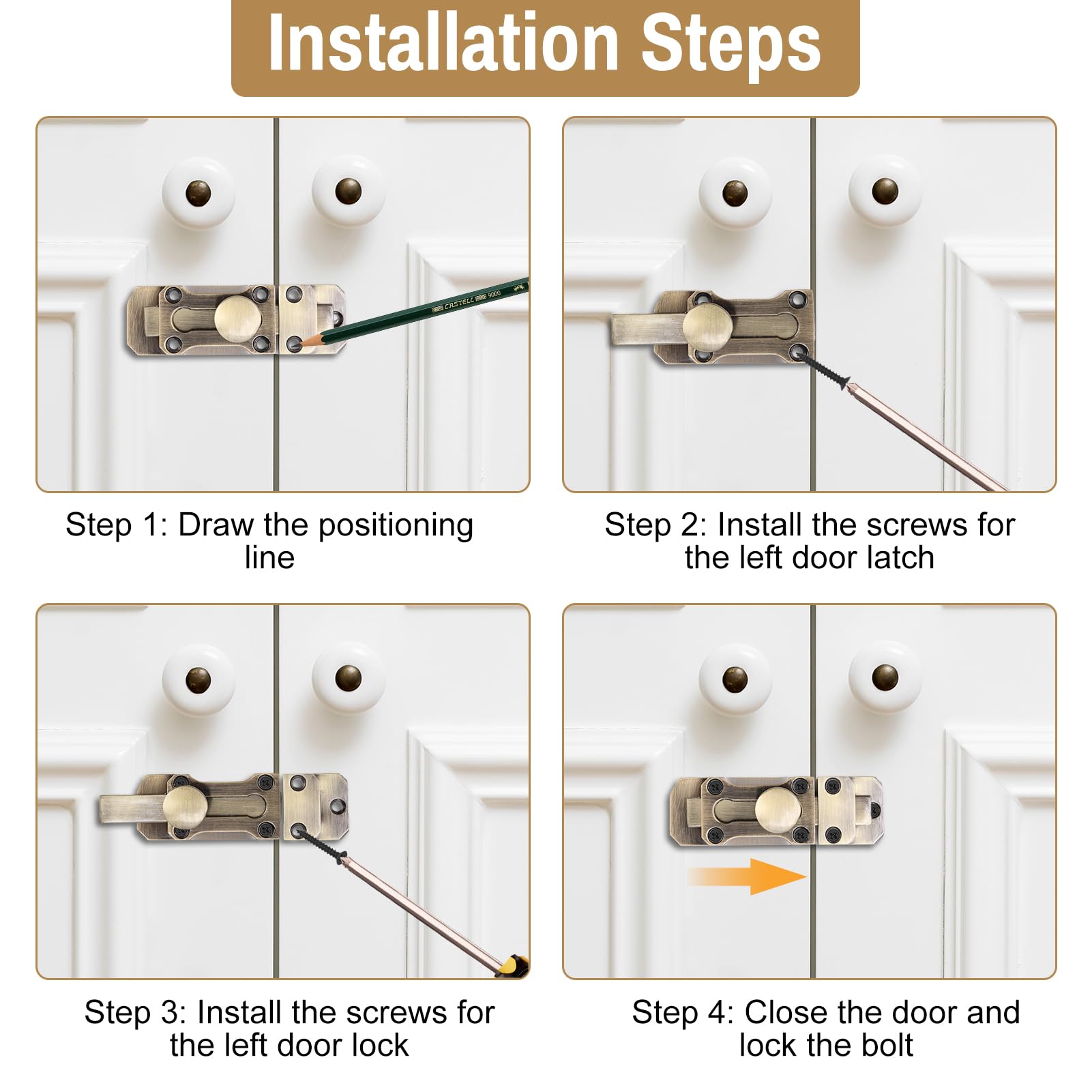 Installation Steps

CASTELL 9000

Step 1: Draw the positioning line

Step 2: Install the screws for the left door latch

Step 3: Install the screws for the left door lock

Step 4: Close the door and lock the bolt