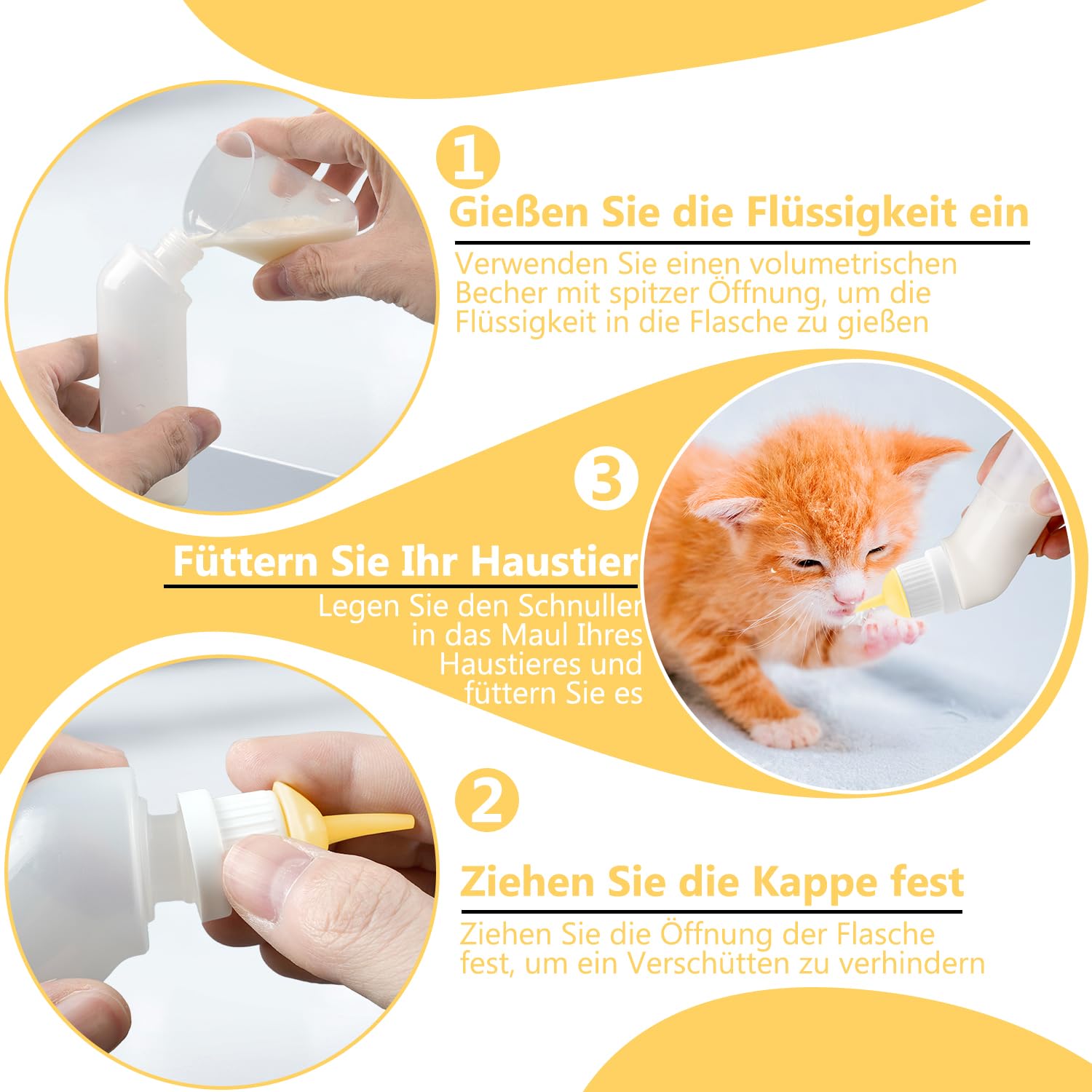 1

Gießen Sie die Flüssigkeit ein

Verwenden Sie einen volumetrischen Becher mit spitzer Öffnung, um die Flüssigkeit in die Flasche zu gießen

3

Füttern Sie Ihr Haustier

Legen Sie den Schnuller in das Maul Ihres Haustieres und füttern Sie es

2

Ziehen Sie die Kappe fest

Ziehen Sie die Öffnung der Flasche fest, um ein Verschütten zu verhindern