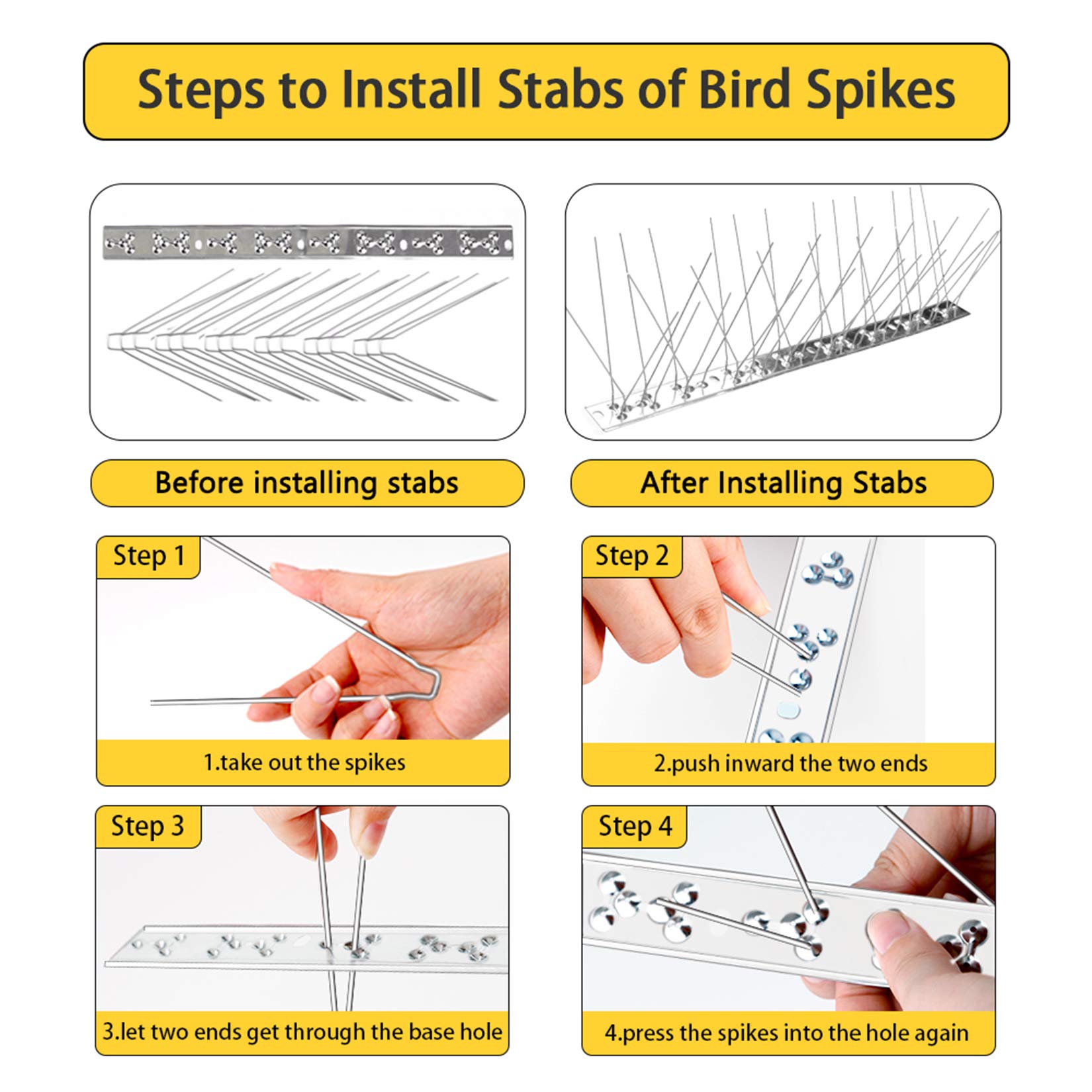 Steps to Install Stabs of Bird Spikes

Before installing stabs

After Installing Stabs

Step 1

1.take out the spikes

Step 2

2.push inward the two ends

Step 3

3.let two ends get through the base hole

Step 4

4.press the spikes into the hole again