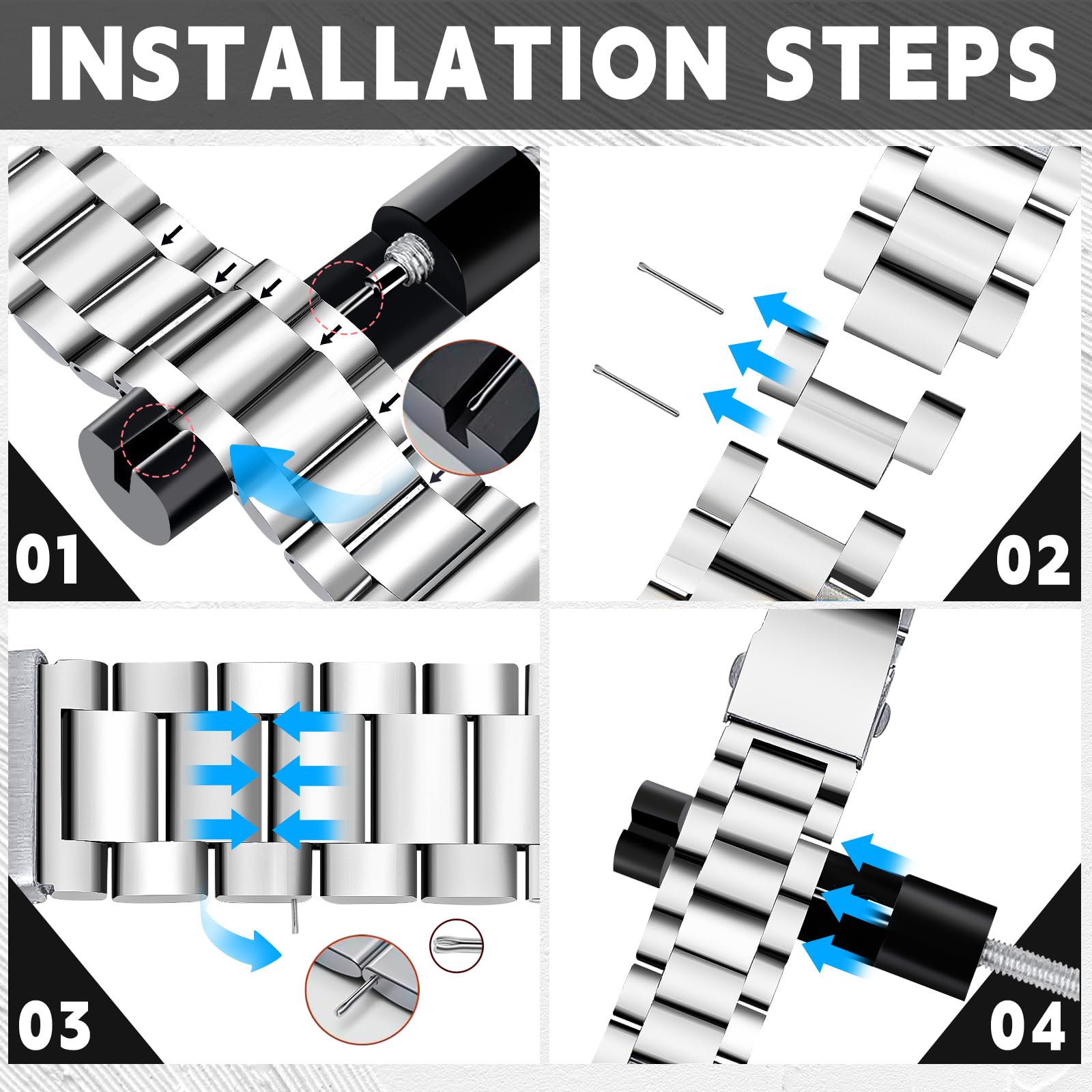 INSTALLATION STEPS

01

02

03

04