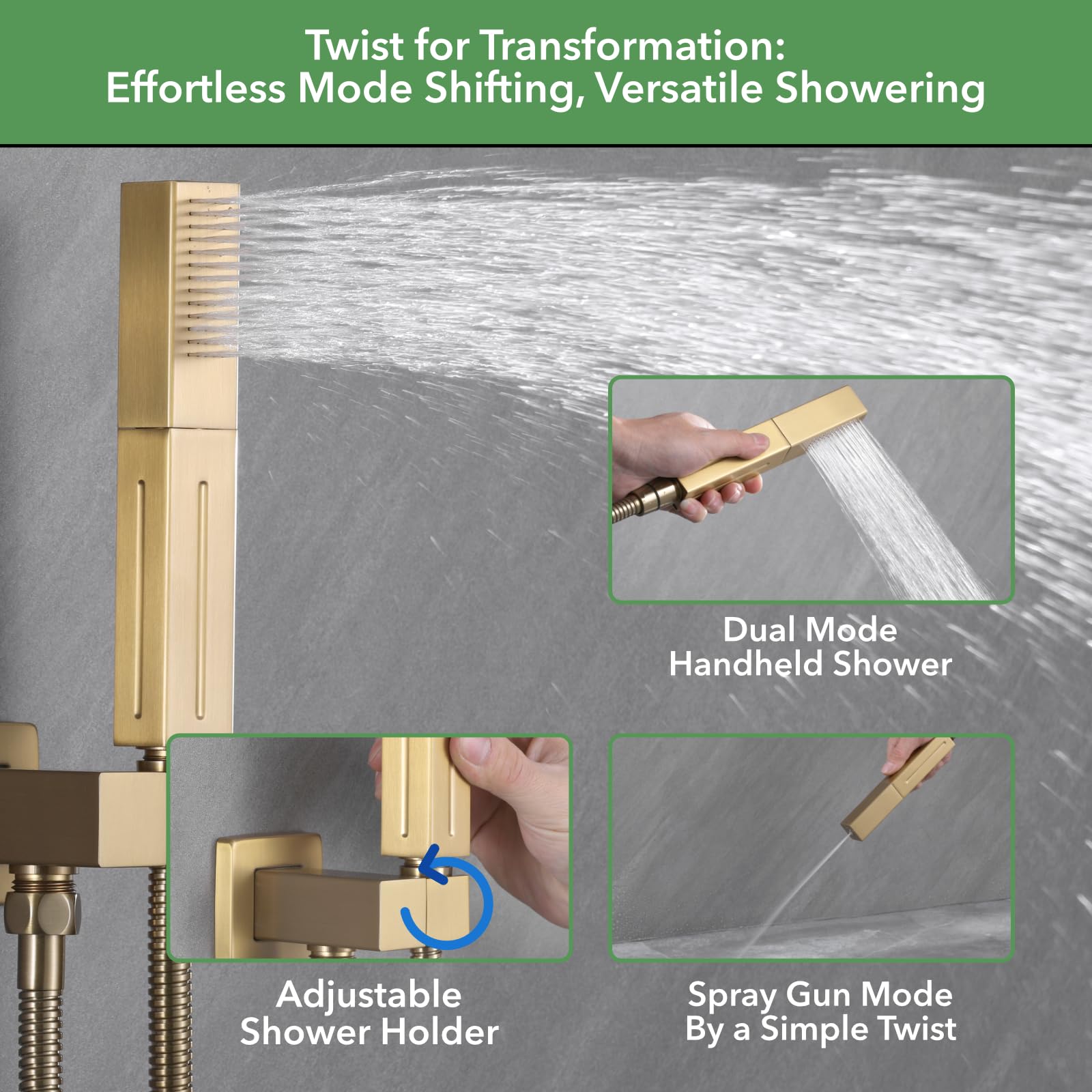 Twist for Transformation:
Effortless Mode Shifting, Versatile Showering

Dual Mode
Handheld Shower

Adjustable
Shower Holder

Spray Gun Mode
By a Simple Twist