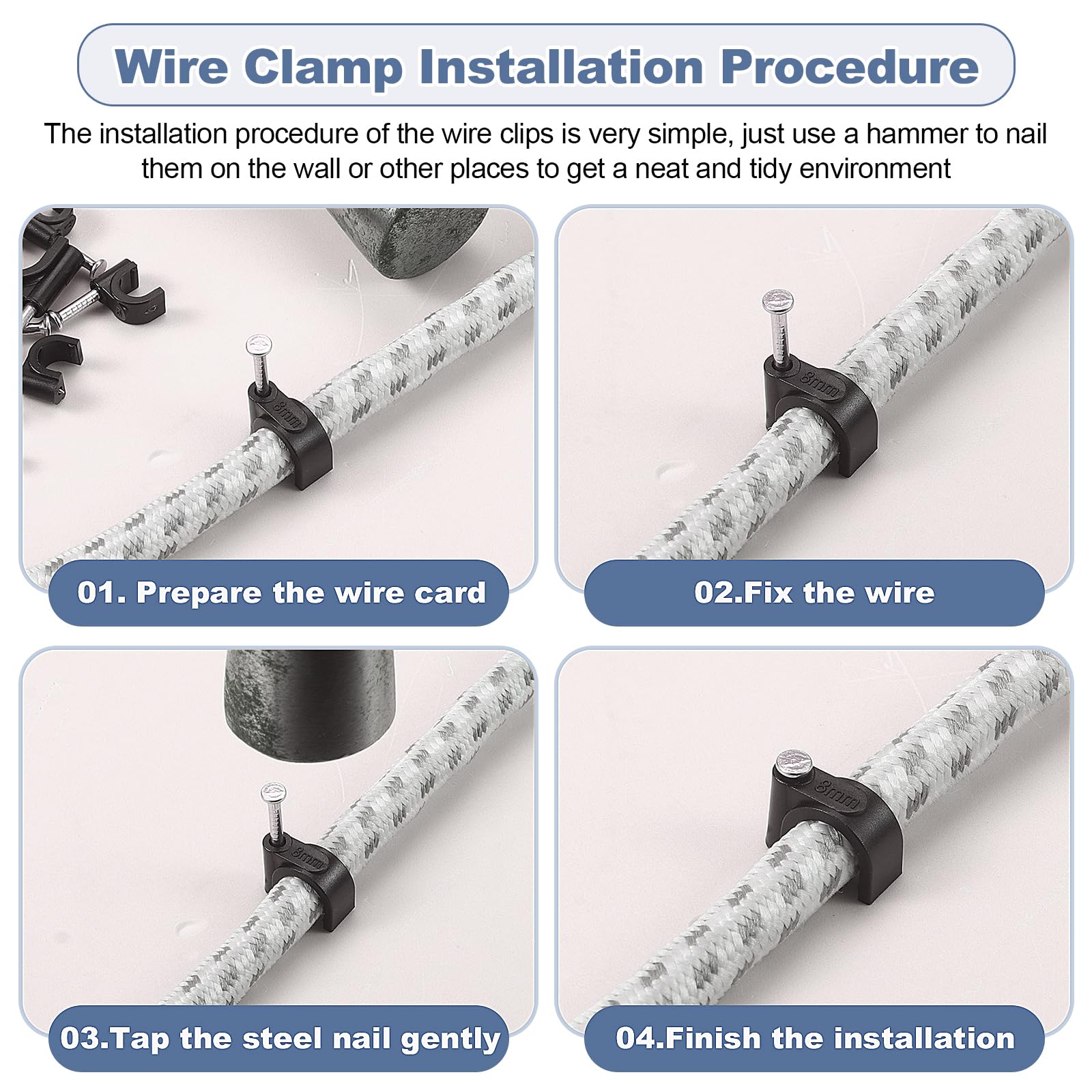 Wire Clamp Installation Procedure

The installation procedure of the wire clips is very simple, just use a hammer to nail them on the wall or other places to get a neat and tidy environment

8mm

01. Prepare the wire card

8mm

02.Fix the wire

8mm

03.Tap the steel nail gently

8mm

04.Finish the installation