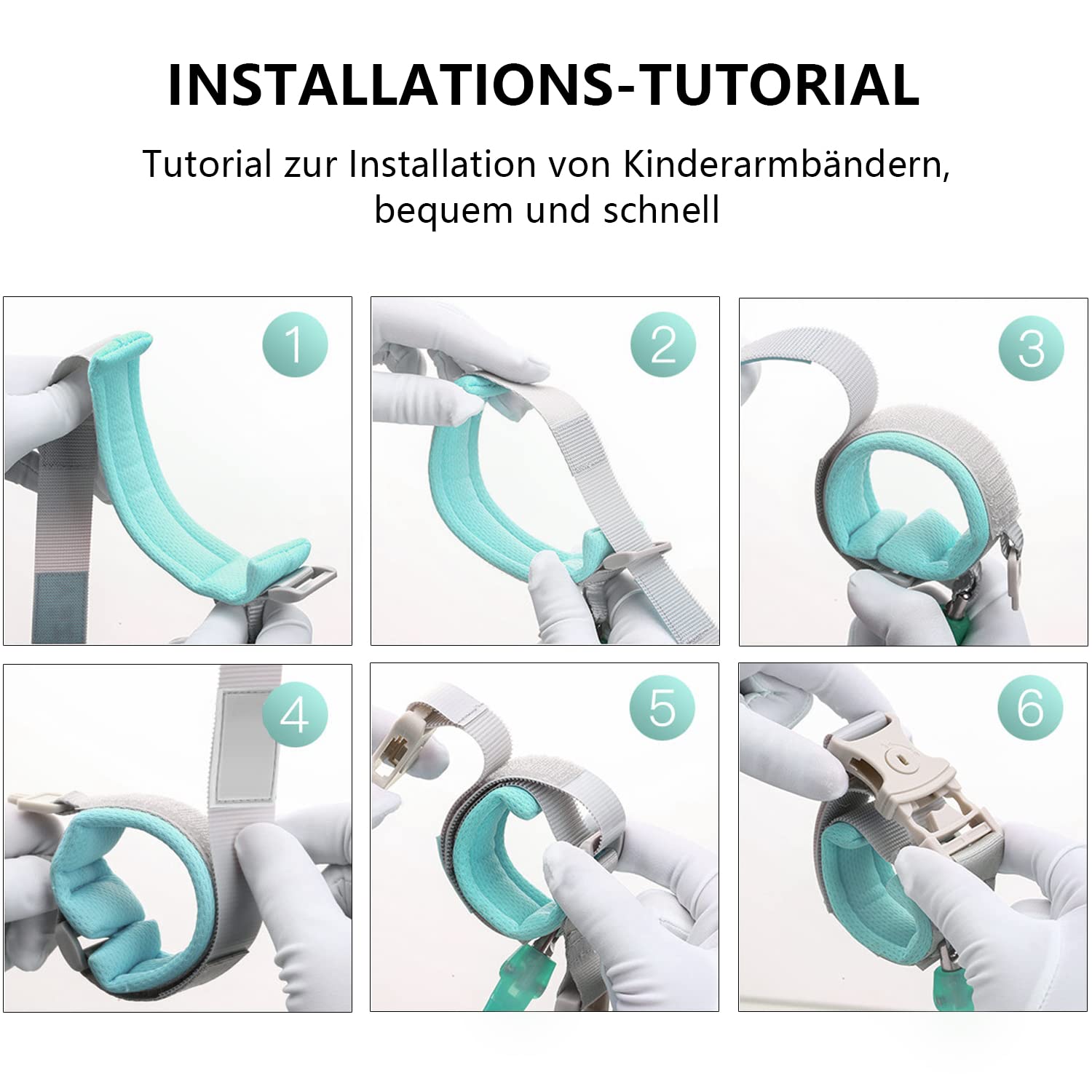 INSTALLATIONS-TUTORIAL

Tutorial zur Installation von Kinderarmbändern, bequem und schnell

1

2

3

4

5

6