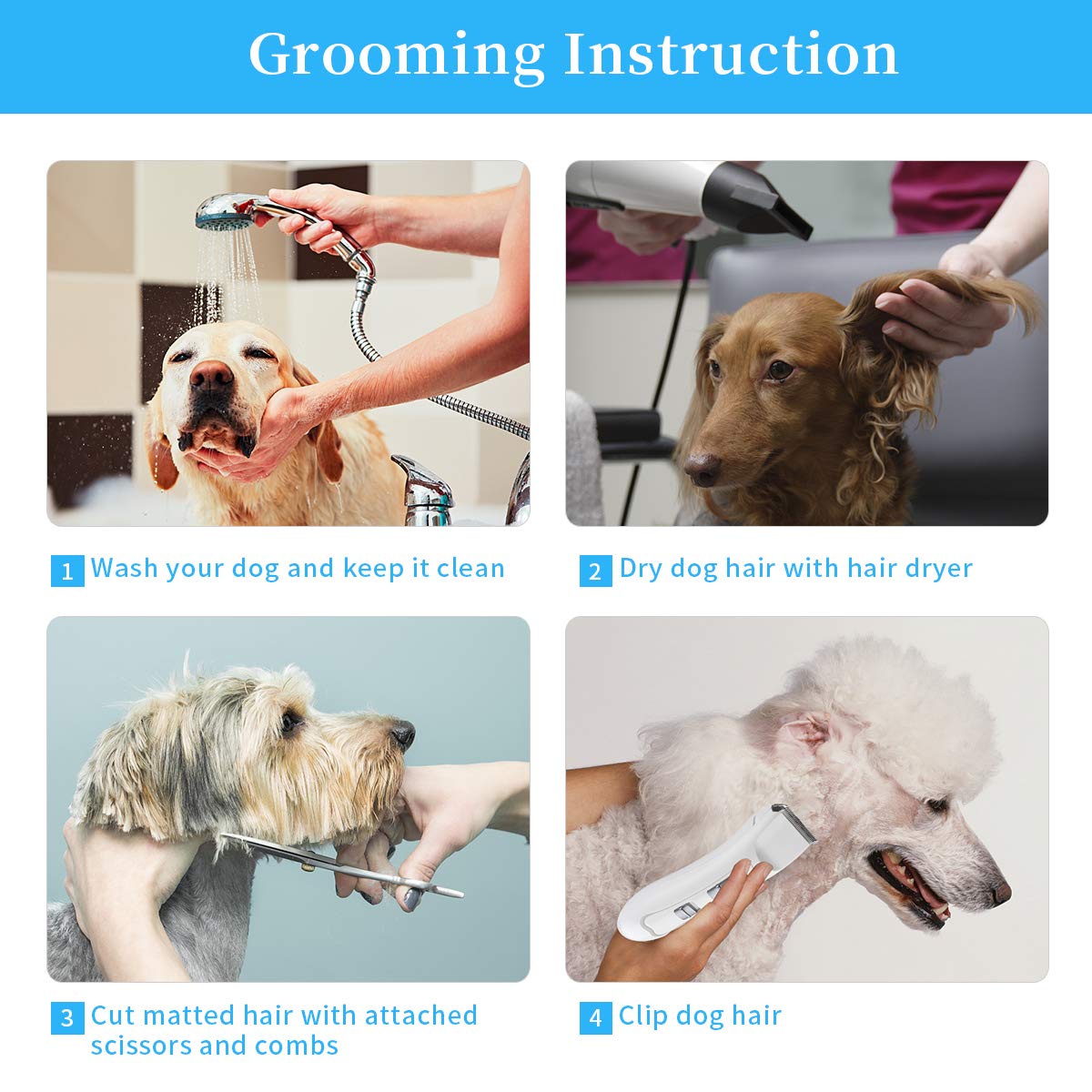 Grooming Instruction

1 Wash your dog and keep it clean

2 Dry dog hair with hair dryer

3 Cut matted hair with attached scissors and combs

4 Clip dog hair