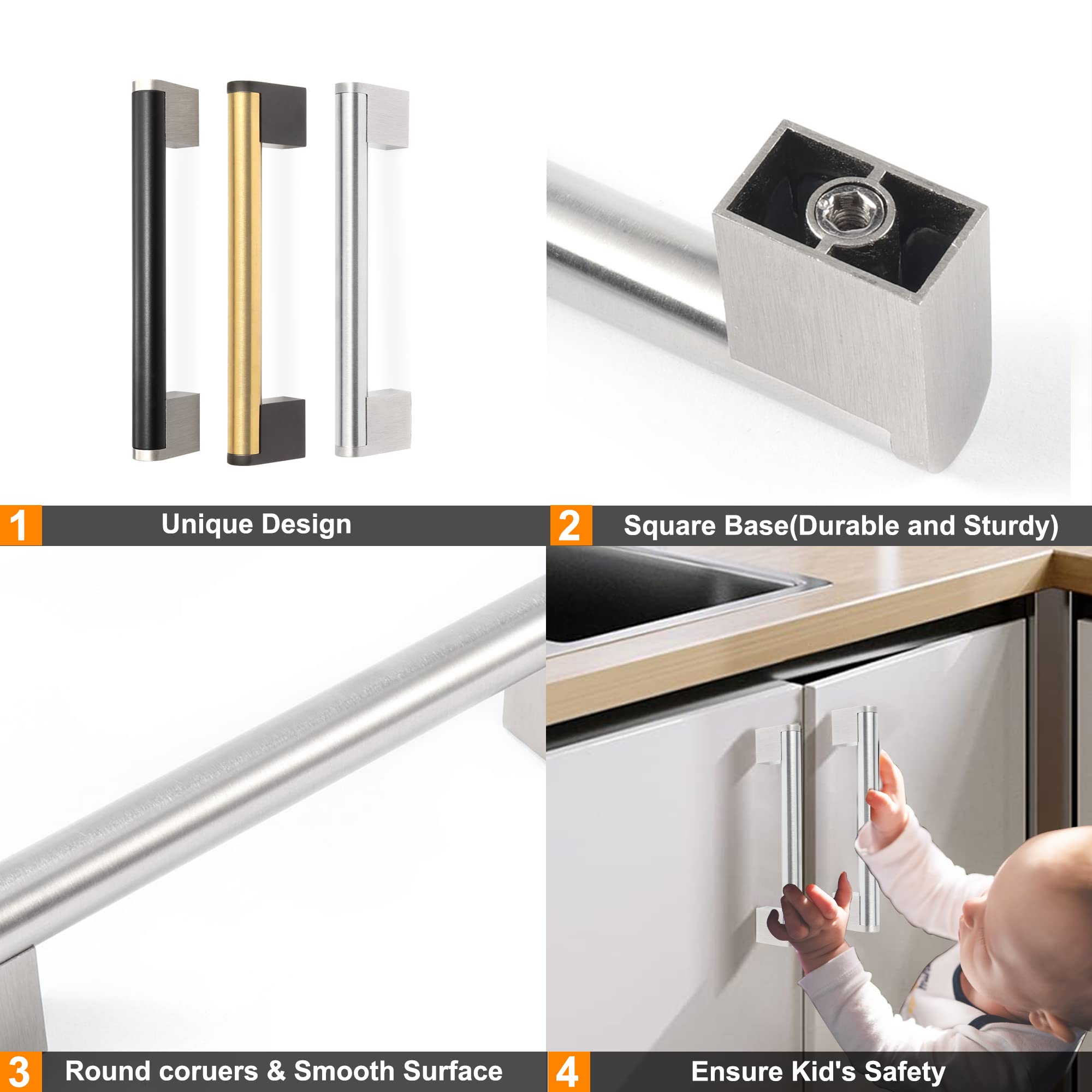 1 Unique Design

2 Square Base(Durable and Sturdy)

3 Round coruers & Smooth Surface

4 Ensure Kid's Safety