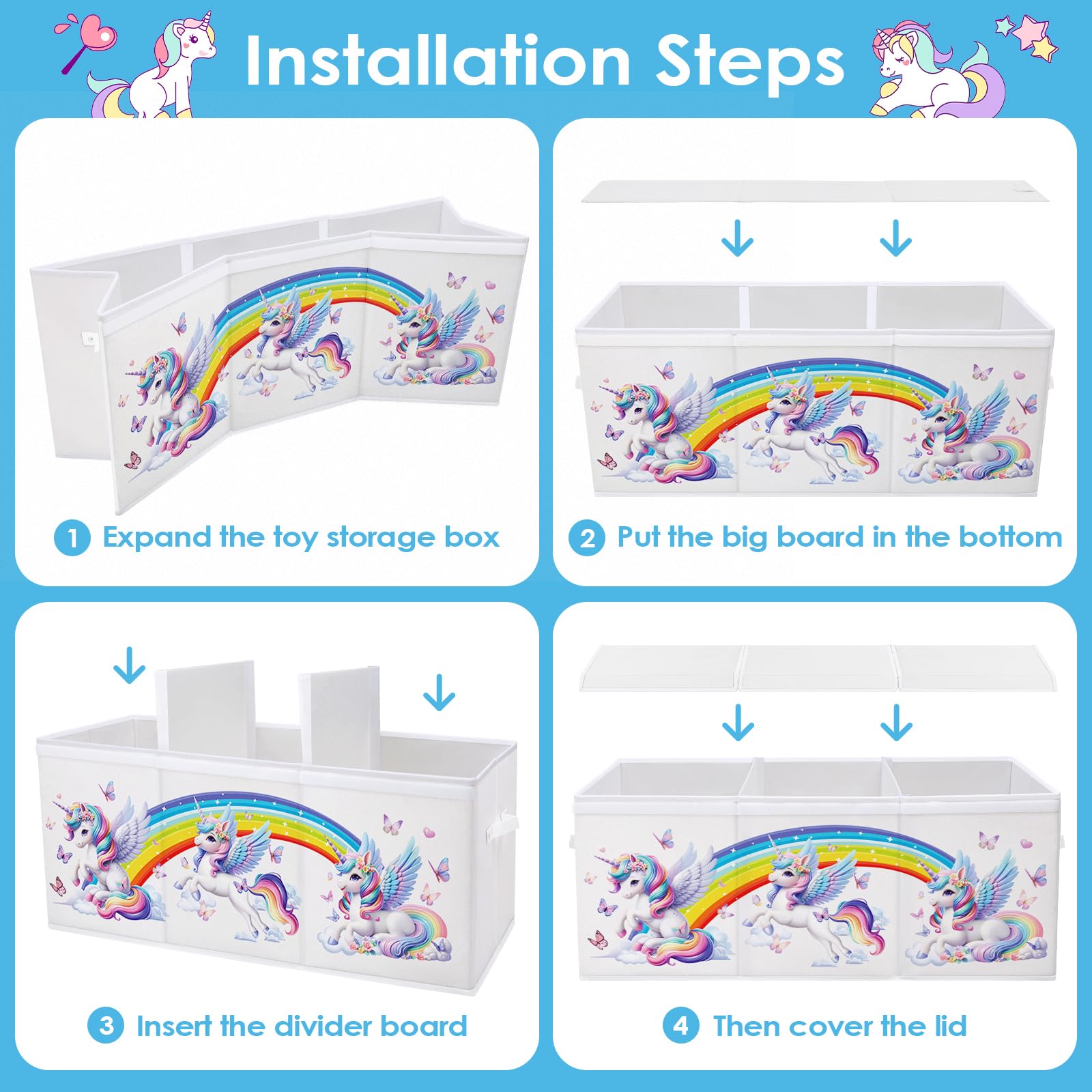 Installation Steps

1 Expand the toy storage box

2 Put the big board in the bottom

3 Insert the divider board

4 Then cover the lid