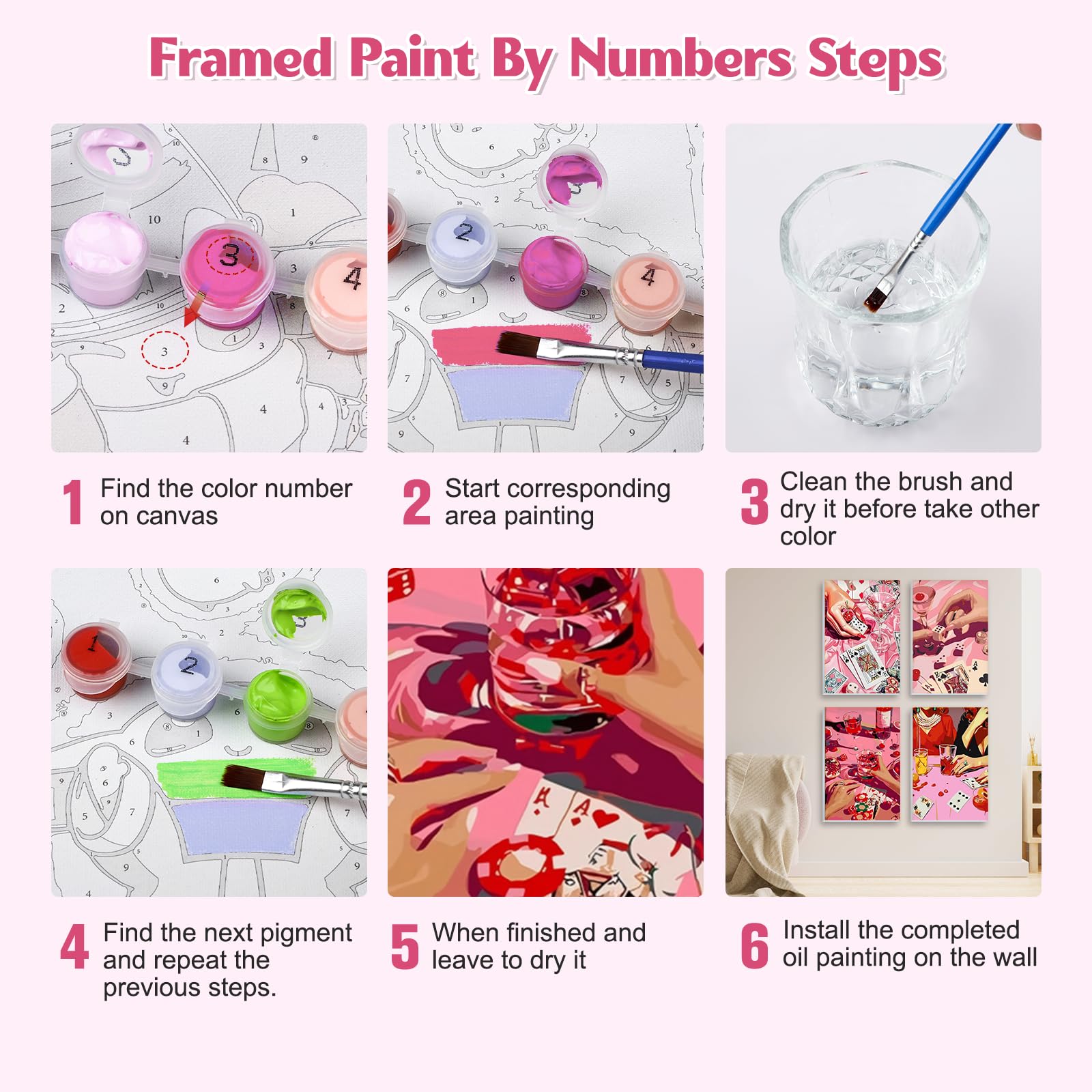 Framed Paint By Numbers Steps

1 Find the color number on canvas

2 Start corresponding area painting

3 Clean the brush and dry it before take other color

4 Find the next pigment and repeat the previous steps.

5 When finished and leave to dry it

6 Install the completed oil painting on the wall