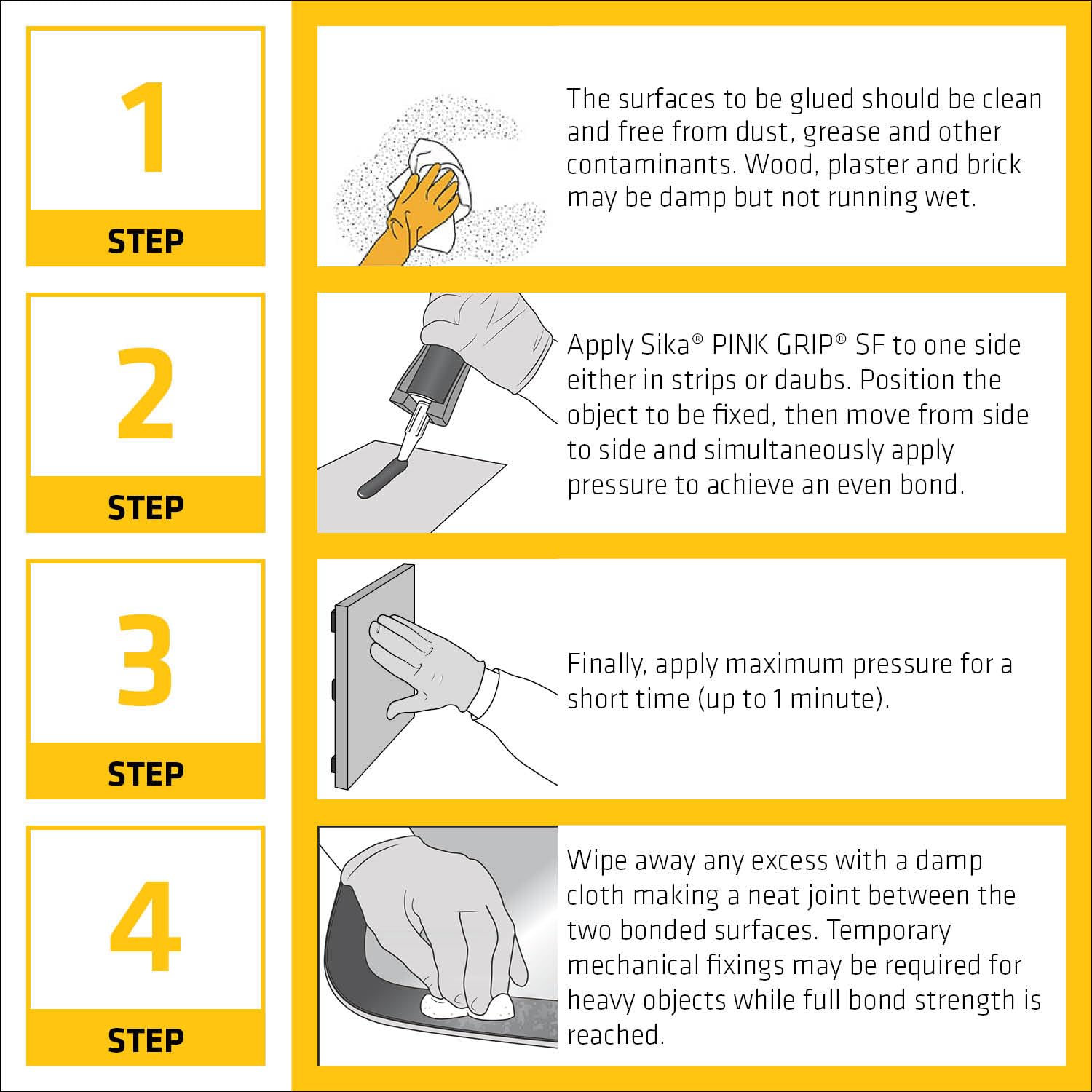 1
STEP

The surfaces to be glued should be clean and free from dust, grease and other contaminants. Wood, plaster and brick may be damp but not running wet.

2
STEP

Apply Sika® PINK GRIP® SF to one side either in strips or daubs. Position the object to be fixed, then move from side to side and simultaneously apply pressure to achieve an even bond.

3
STEP

Finally, apply maximum pressure for a short time (up to 1 minute).

4
STEP

Wipe away any excess with a damp cloth making a neat joint between the two bonded surfaces. Temporary mechanical fixings may be required for heavy objects while full bond strength is reached.