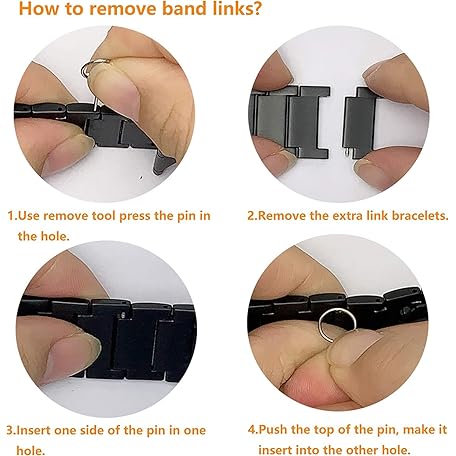 How to remove band links?

1.Use remove tool press the pin in the hole.

2.Remove the extra link bracelets.

3.Insert one side of the pin in one hole.

4.Push the top of the pin, make it insert into the other hole.