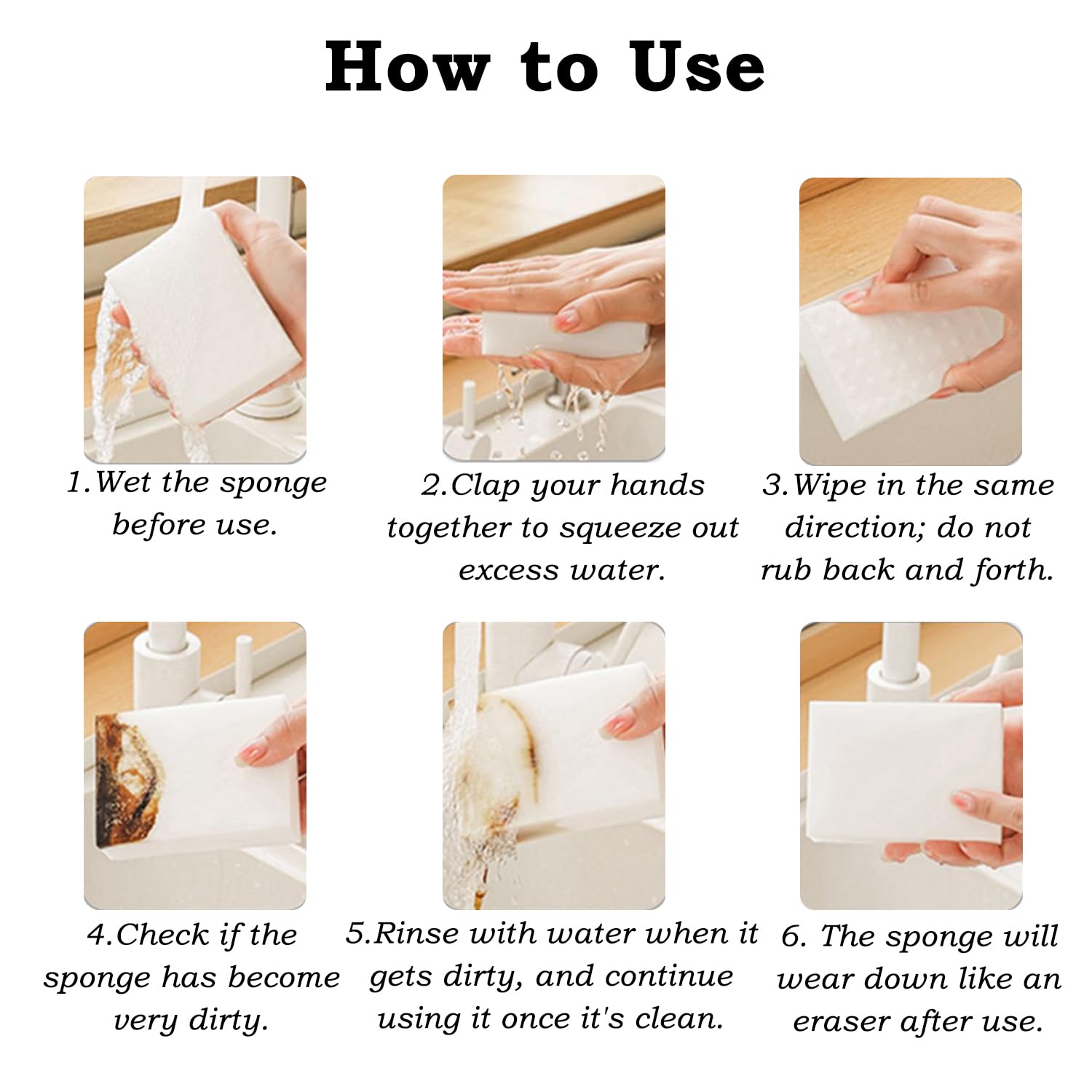 How to Use

1.Wet the sponge before use.

2.Clap your hands together to squeeze out excess water.

3.Wipe in the same direction; do not rub back and forth.

4.Check if the sponge has become very dirty.

5.Rinse with water when it gets dirty, and continue using it once it's clean.

6. The sponge will wear down like an eraser after use.