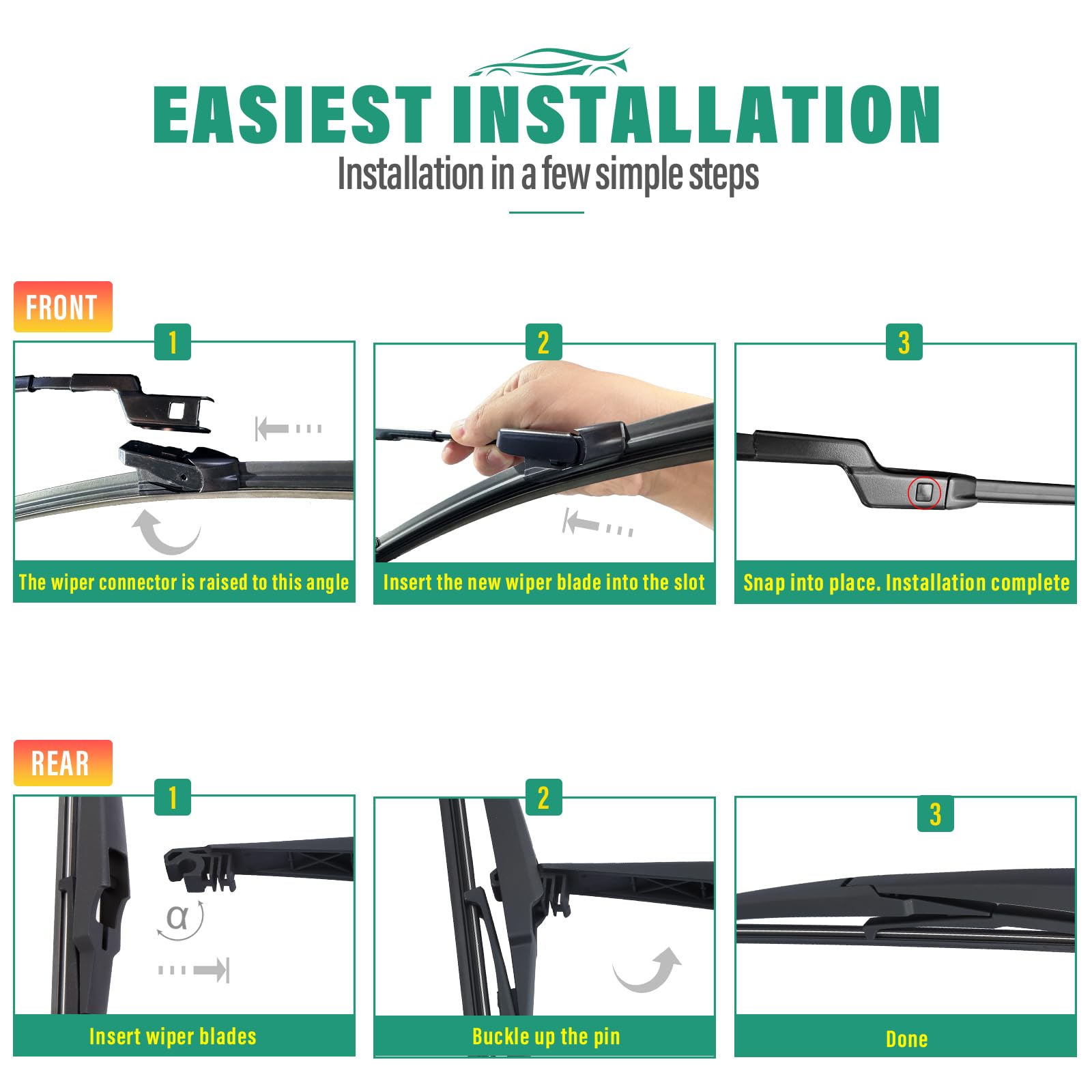 EASIEST INSTALLATION

Installation in a few simple steps

FRONT

1

The wiper connector is raised to this angle

2

Insert the new wiper blade into the slot

3

Snap into place. Installation complete

REAR

1

$\alpha$

Insert wiper blades

2

Buckle up the pin

3

Done