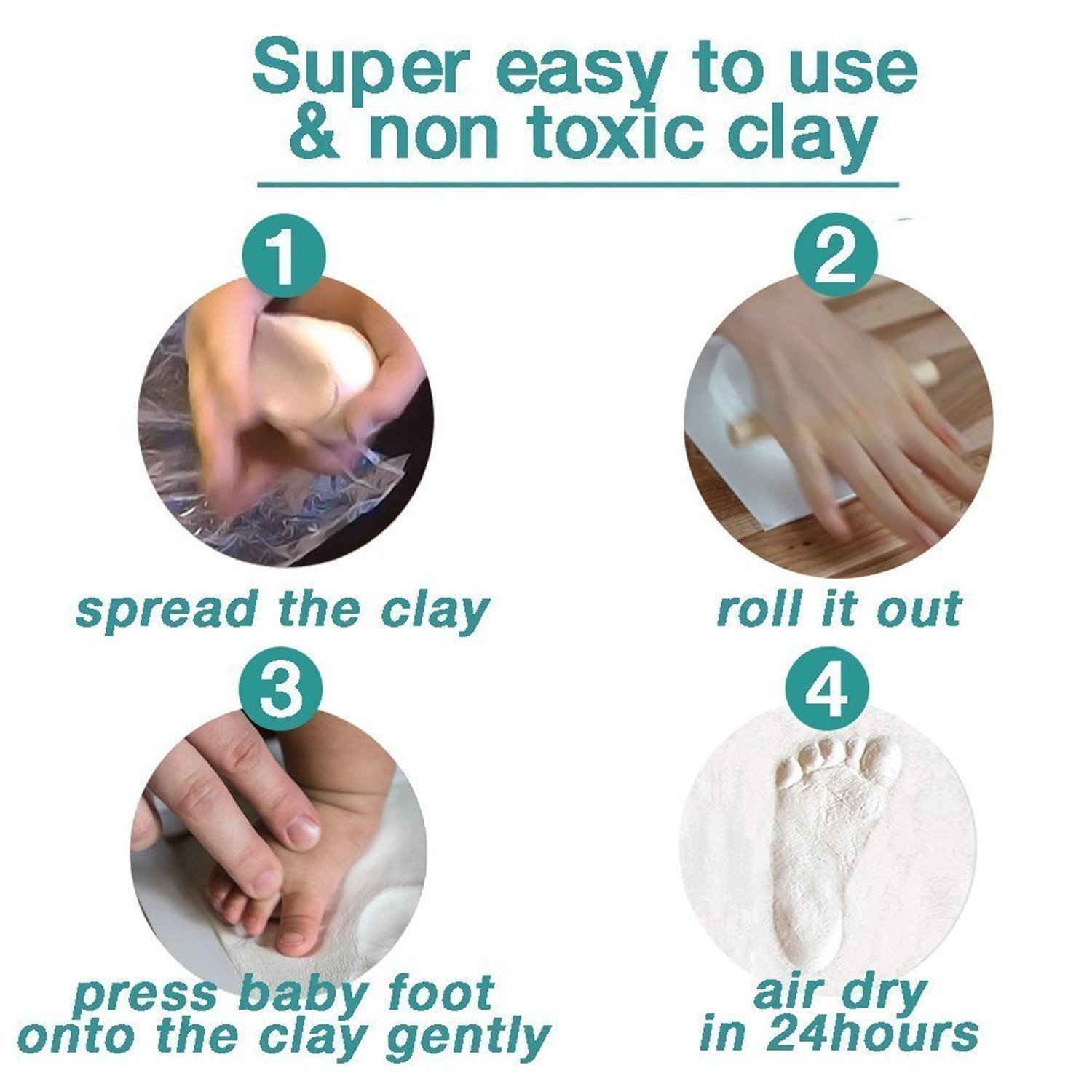 Super easy to use & non toxic clay

1

spread the clay

2

roll it out

3

press baby foot onto the clay gently

4

air dry in 24hours