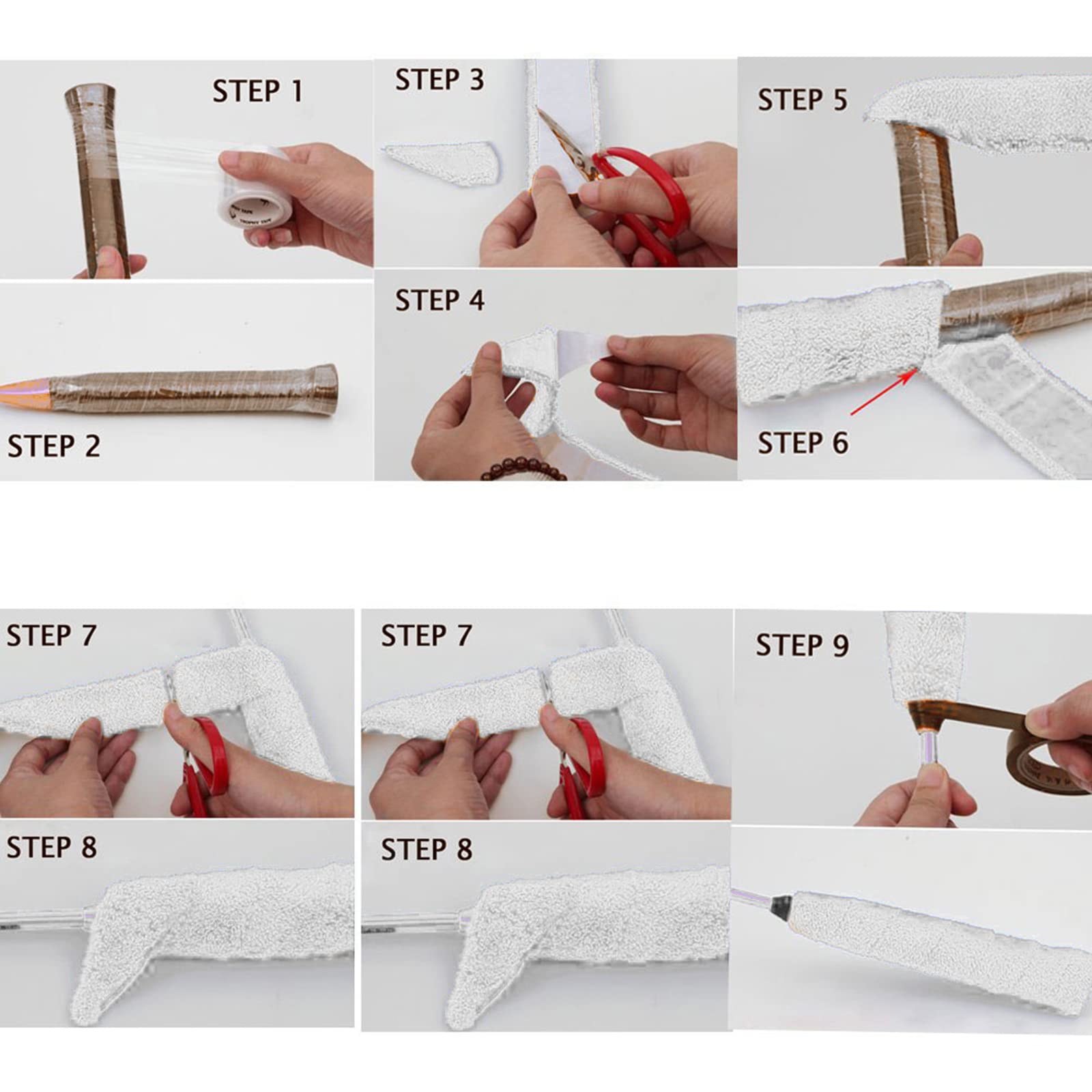 STEP 1

STEP 2

STEP 3

STEP 4

STEP 5

STEP 6

STEP 7

STEP 8

STEP 7

STEP 8

STEP 9