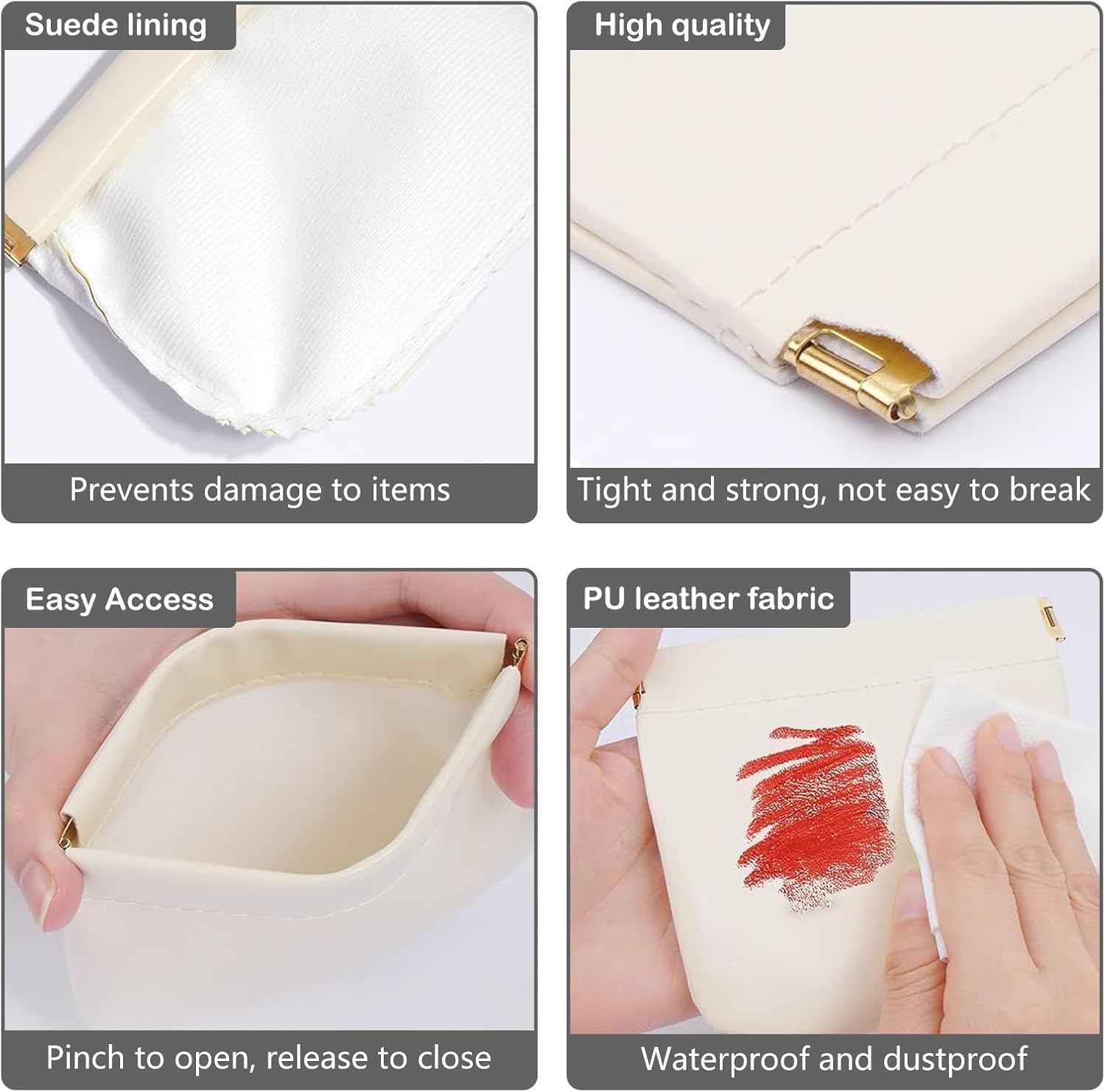 Suede lining

Prevents damage to items

High quality

Tight and strong, not easy to break

Easy Access

Pinch to open, release to close

PU leather fabric

Waterproof and dustproof