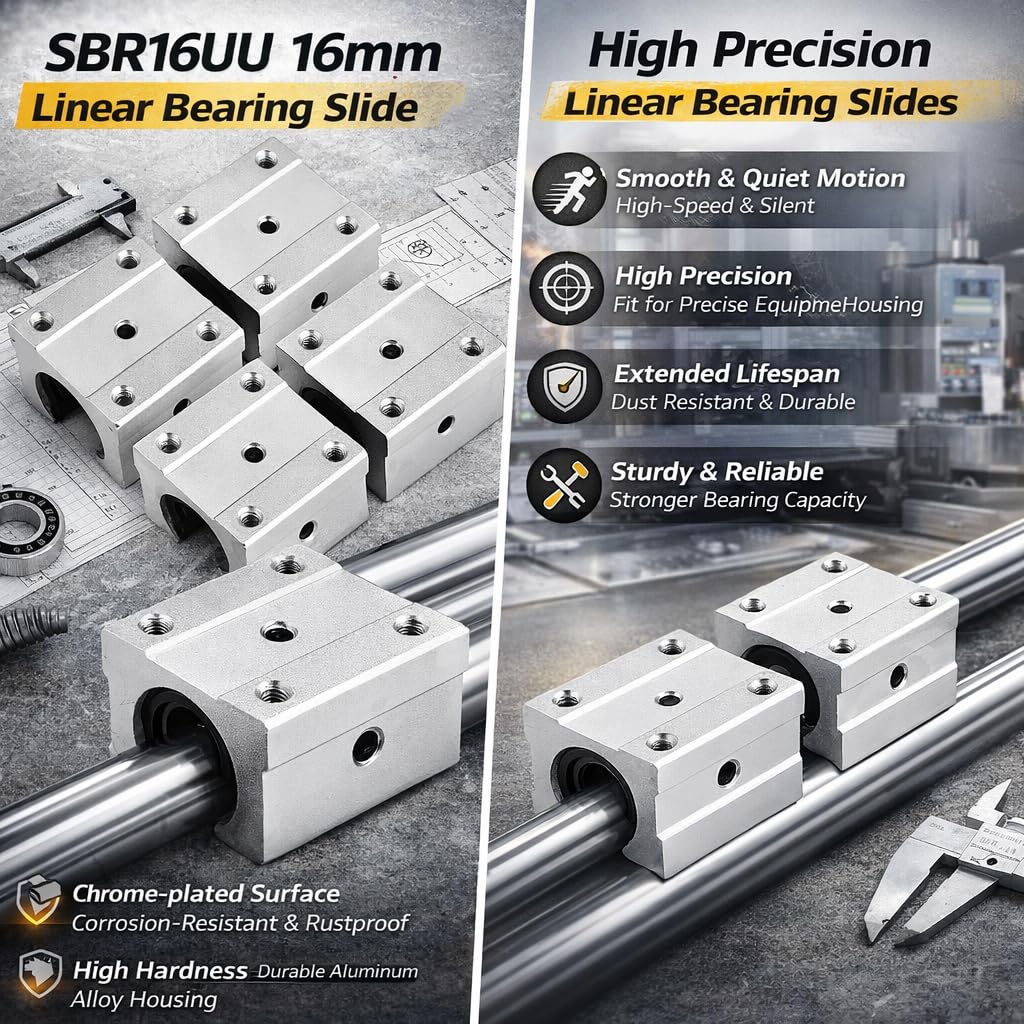 SBR16UU 16mm
Linear Bearing Slide

Chrome-plated Surface
Corrosion-Resistant & Rustproof

High Hardness Durable Aluminum Alloy Housing

High Precision
Linear Bearing Slides

Smooth & Quiet Motion
High-Speed & Silent

High Precision
Fit for Precise EquipmeHousing

Extended Lifespan
Dust Resistant & Durable

Sturdy & Reliable
Stronger Bearing Capacity