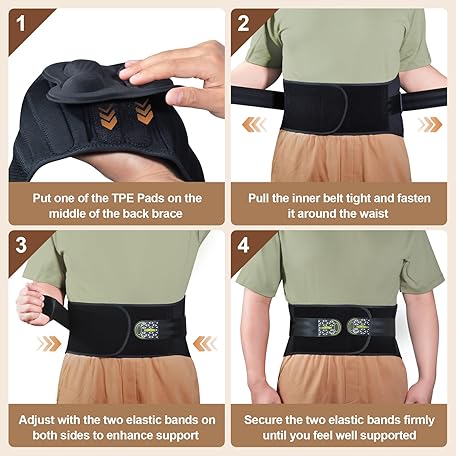 1

Put one of the TPE Pads on the middle of the back brace

2

Pull the inner belt tight and fasten it around the waist

3

Adjust with the two elastic bands on both sides to enhance support

4

Secure the two elastic bands firmly until you feel well supported