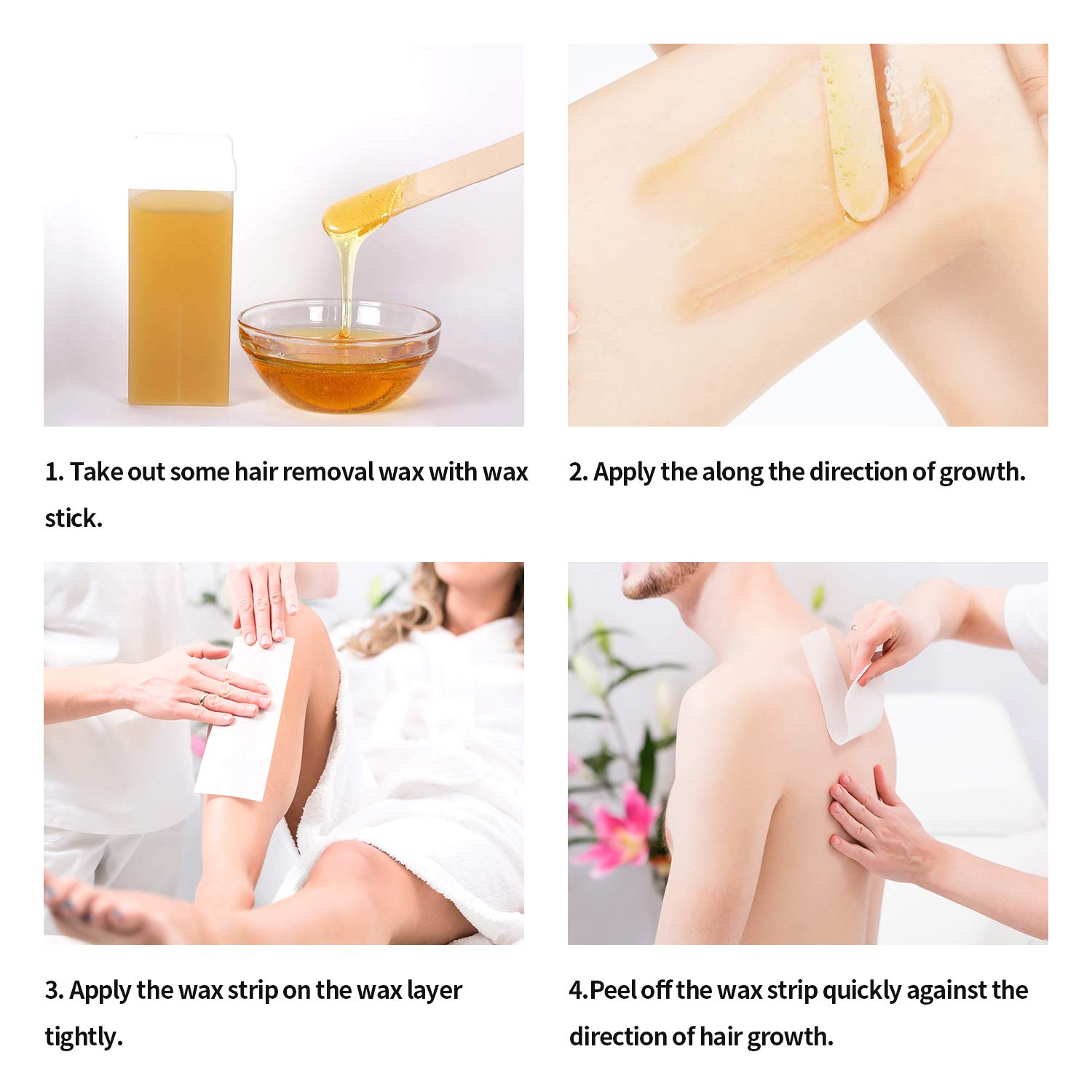 1. Take out some hair removal wax with wax stick.

2. Apply the along the direction of growth.

3. Apply the wax strip on the wax layer tightly.

4.Peel off the wax strip quickly against the direction of hair growth.