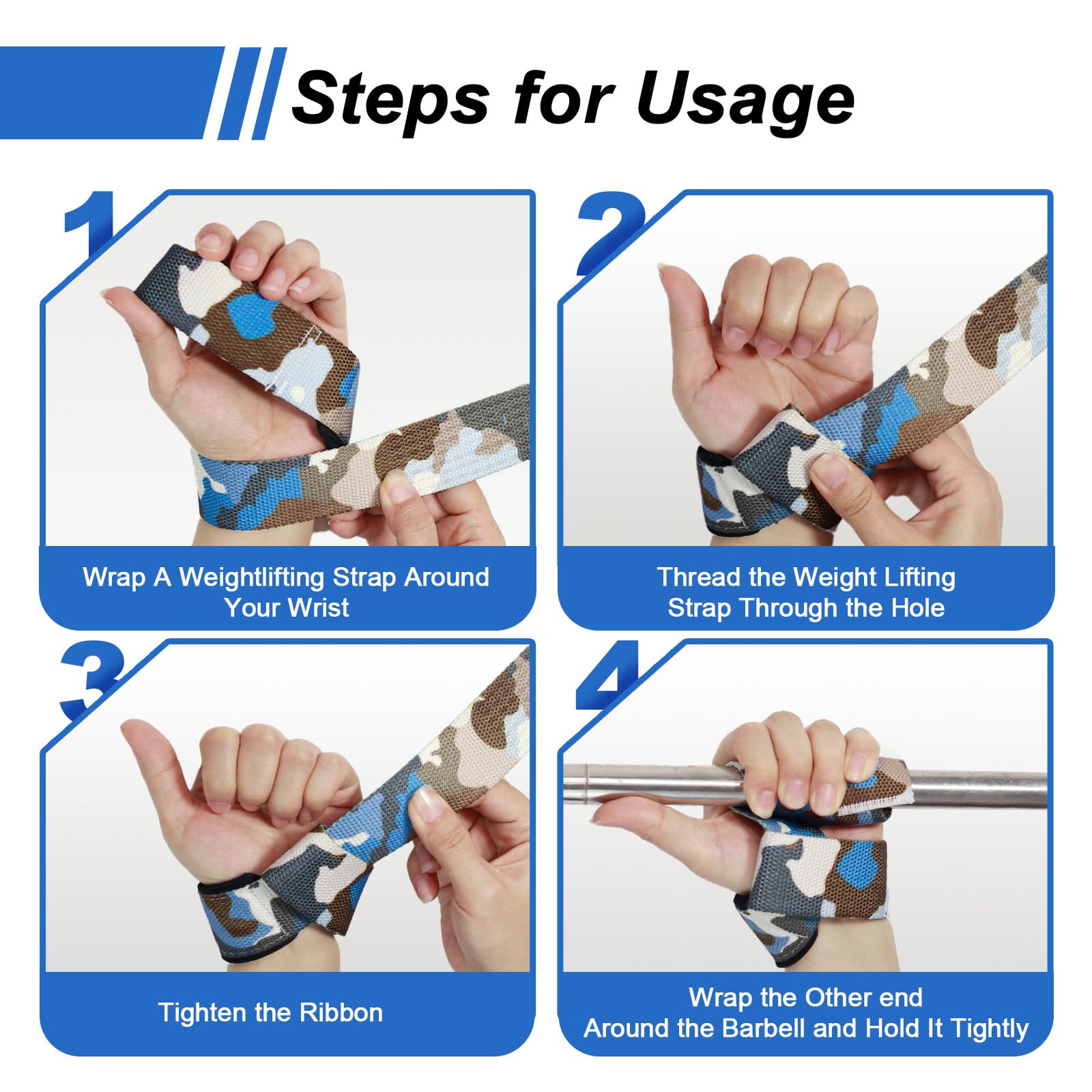 Steps for Usage

1

Wrap A Weightlifting Strap Around Your Wrist

2

Thread the Weight Lifting Strap Through the Hole

3

Tighten the Ribbon

4

Wrap the Other end Around the Barbell and Hold It Tightly