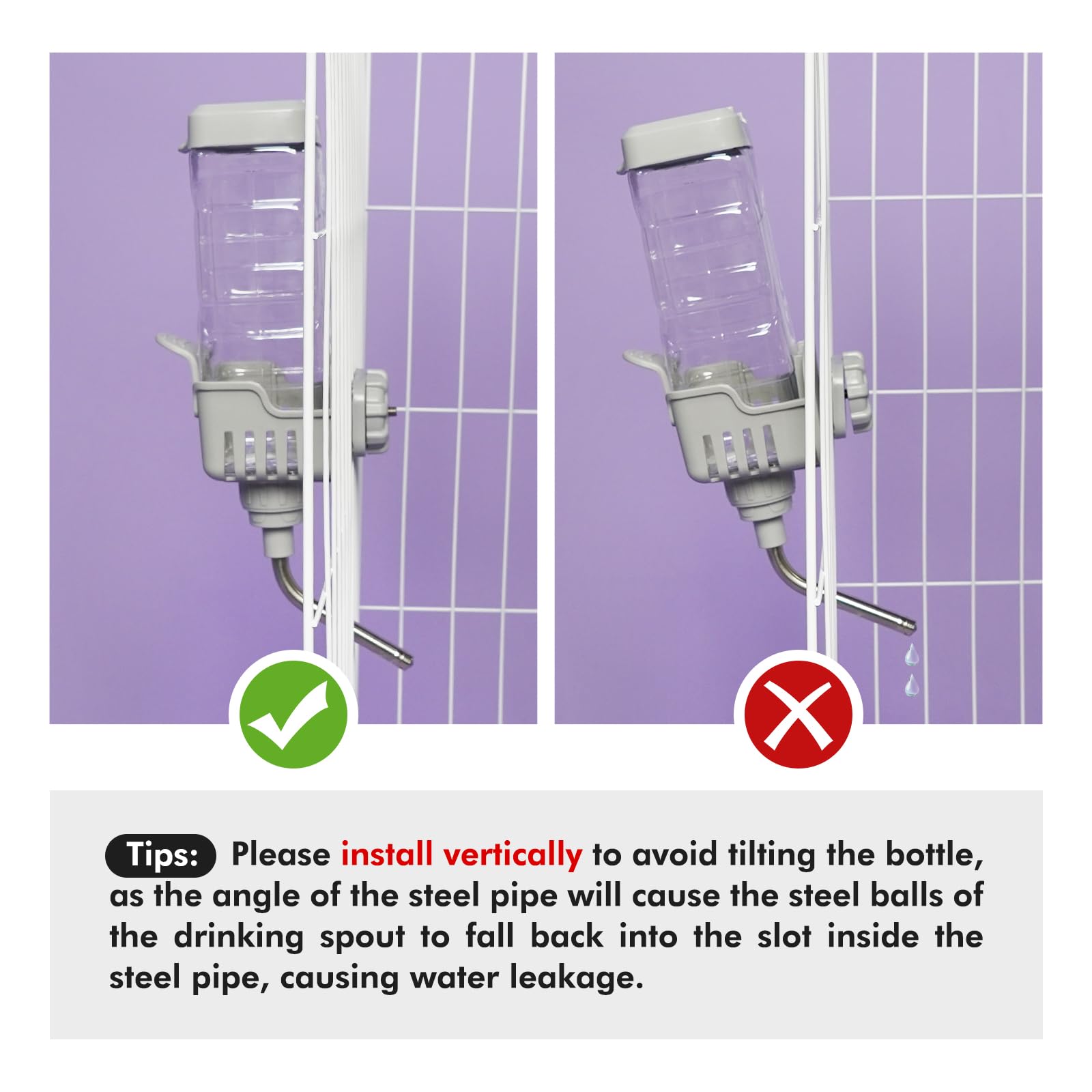 Tips: Please install vertically to avoid tilting the bottle, as the angle of the steel pipe will cause the steel balls of the drinking spout to fall back into the slot inside the steel pipe, causing water leakage.