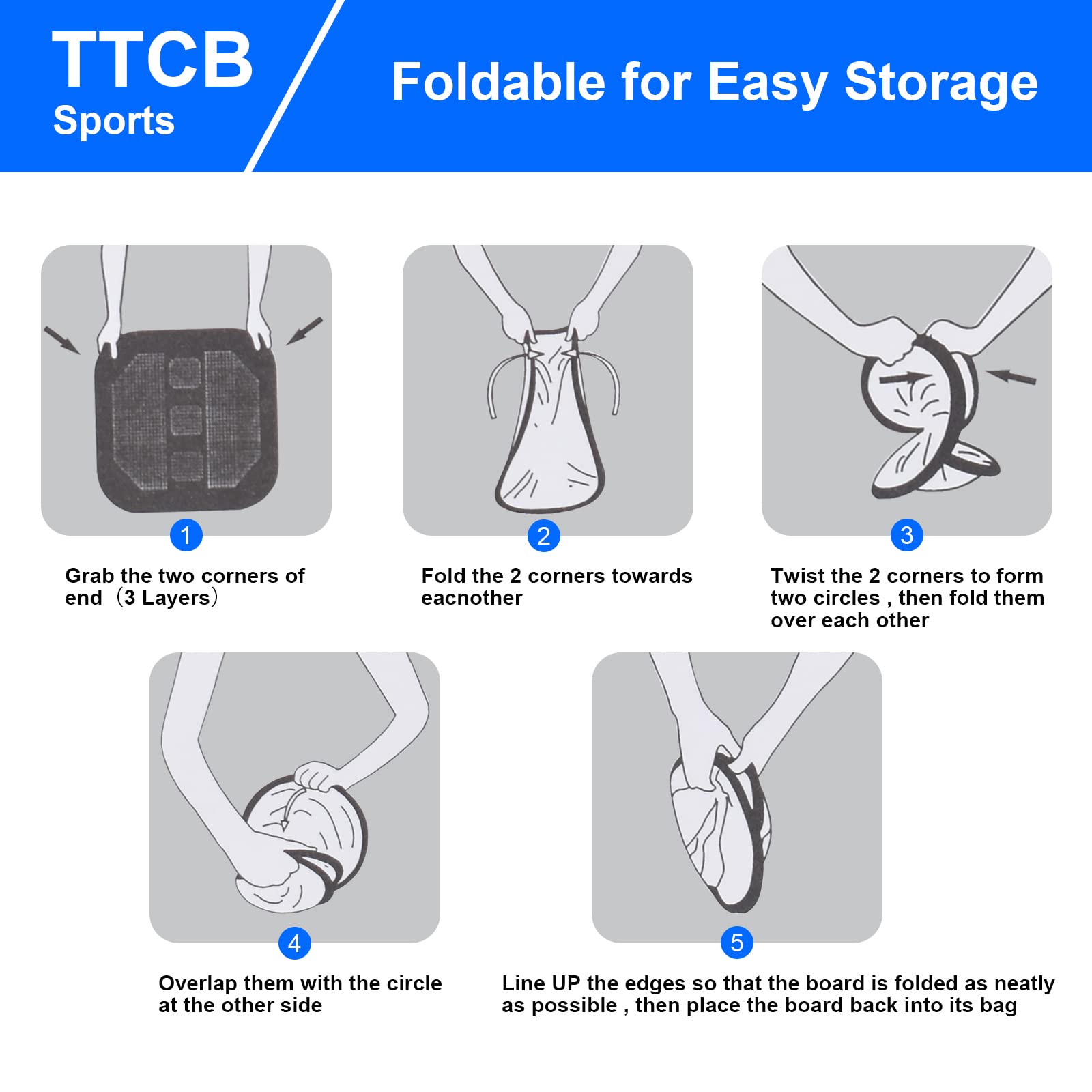 TTCB
Sports

Foldable for Easy Storage

1

Grab the two corners of end（3 Layers）

2

Fold the 2 corners towards eacnother

3

Twist the 2 corners to form two circles , then fold them over each other

4

Overlap them with the circle at the other side

5

Line UP the edges so that the board is folded as neatly as possible , then place the board back into its bag