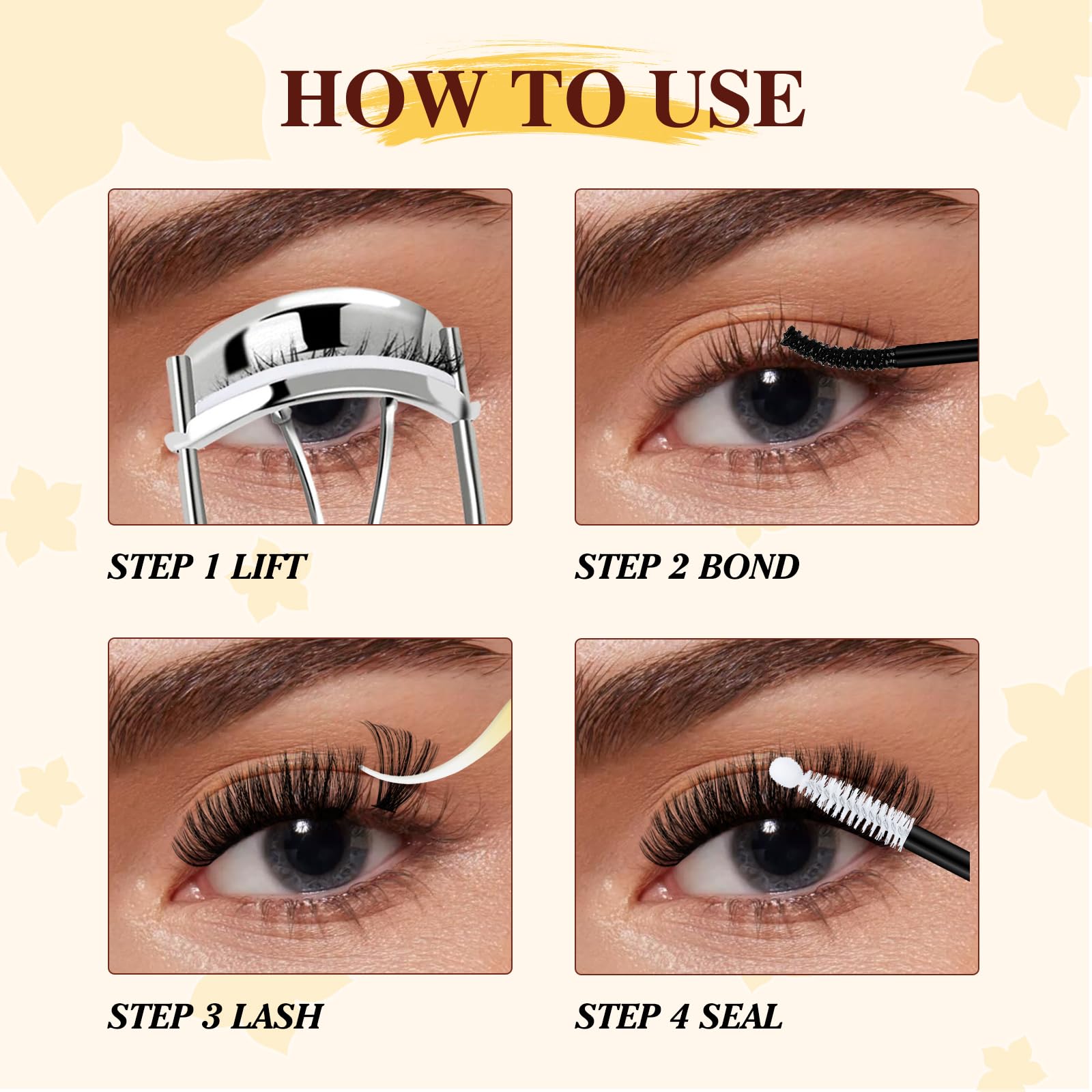 HOW TO USE

STEP 1 LIFT

STEP 2 BOND

STEP 3 LASH

STEP 4 SEAL