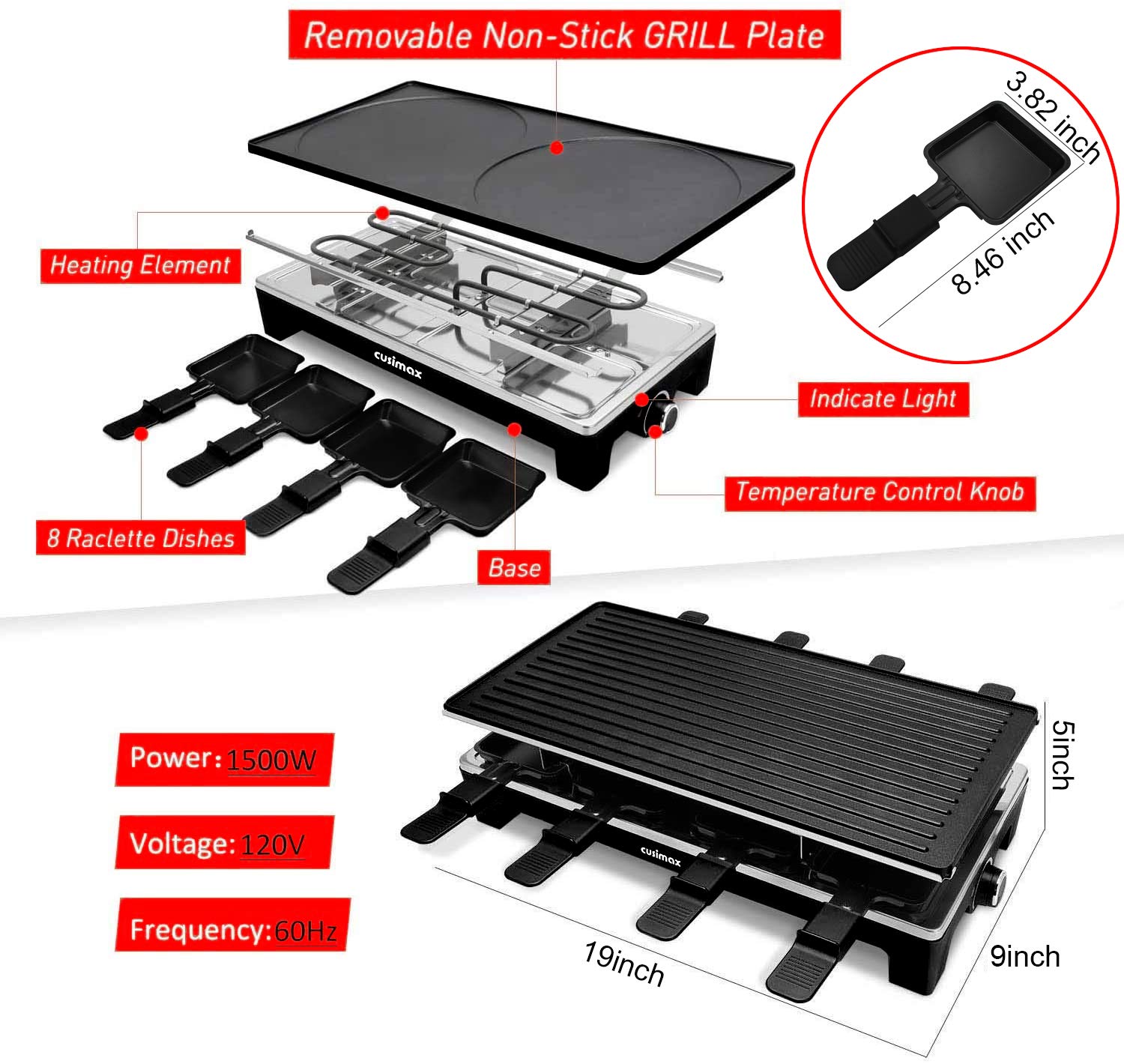 Removable Non-Stick GRILL Plate

3.82 inch

8.46 inch

Heating Element

cusimax

Indicate Light

Temperature Control Knob

8 Raclette Dishes

Base

Power: 1500W

Voltage: 120V

Frequency: 60Hz

cusimax

5inch

19inch

9inch