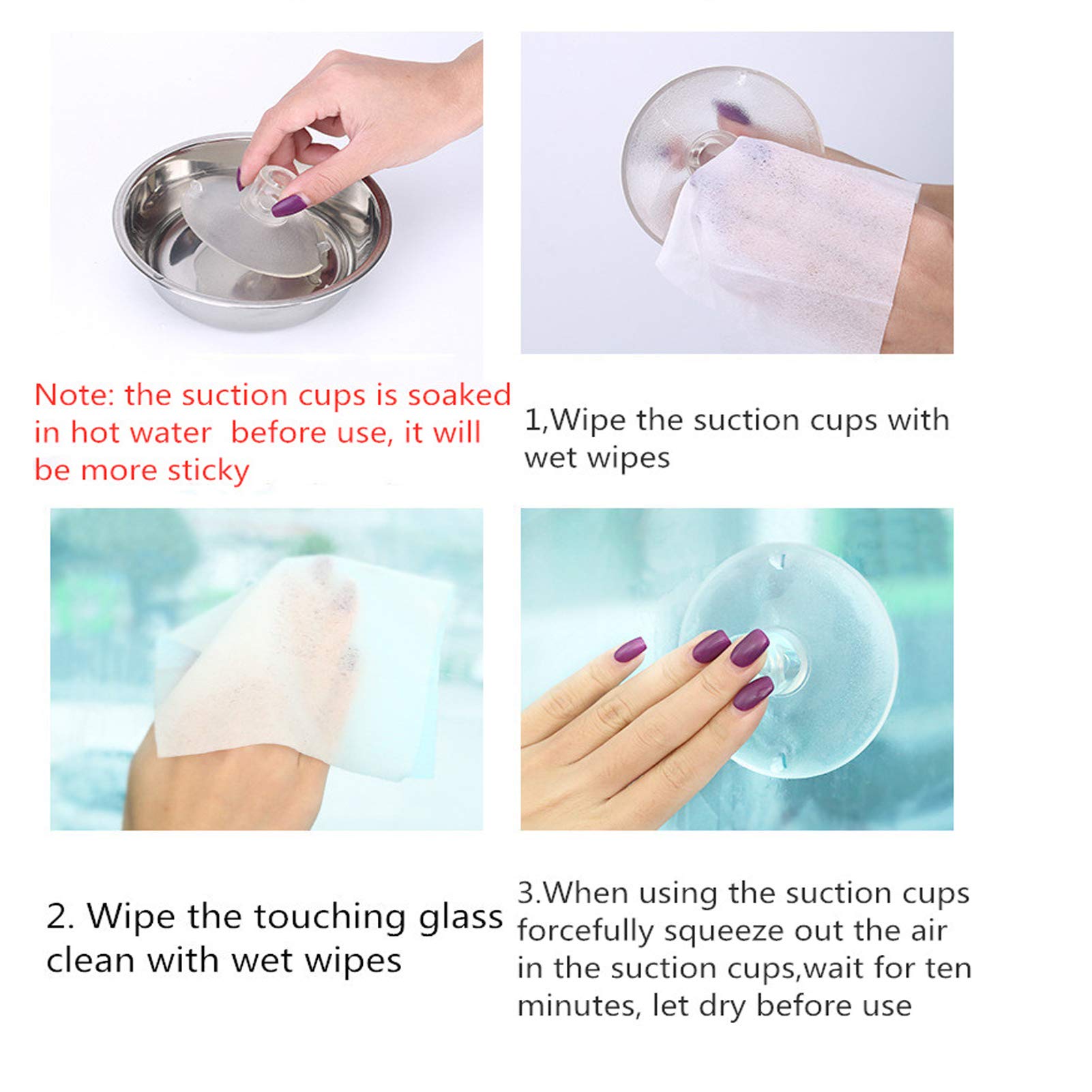 Note: the suction cups is soaked in hot water  before use, it will be more sticky

1,Wipe the suction cups with wet wipes

2. Wipe the touching glass clean with wet wipes

3.When using the suction cups forcefully squeeze out the air in the suction cups,wait for ten minutes, let dry before use