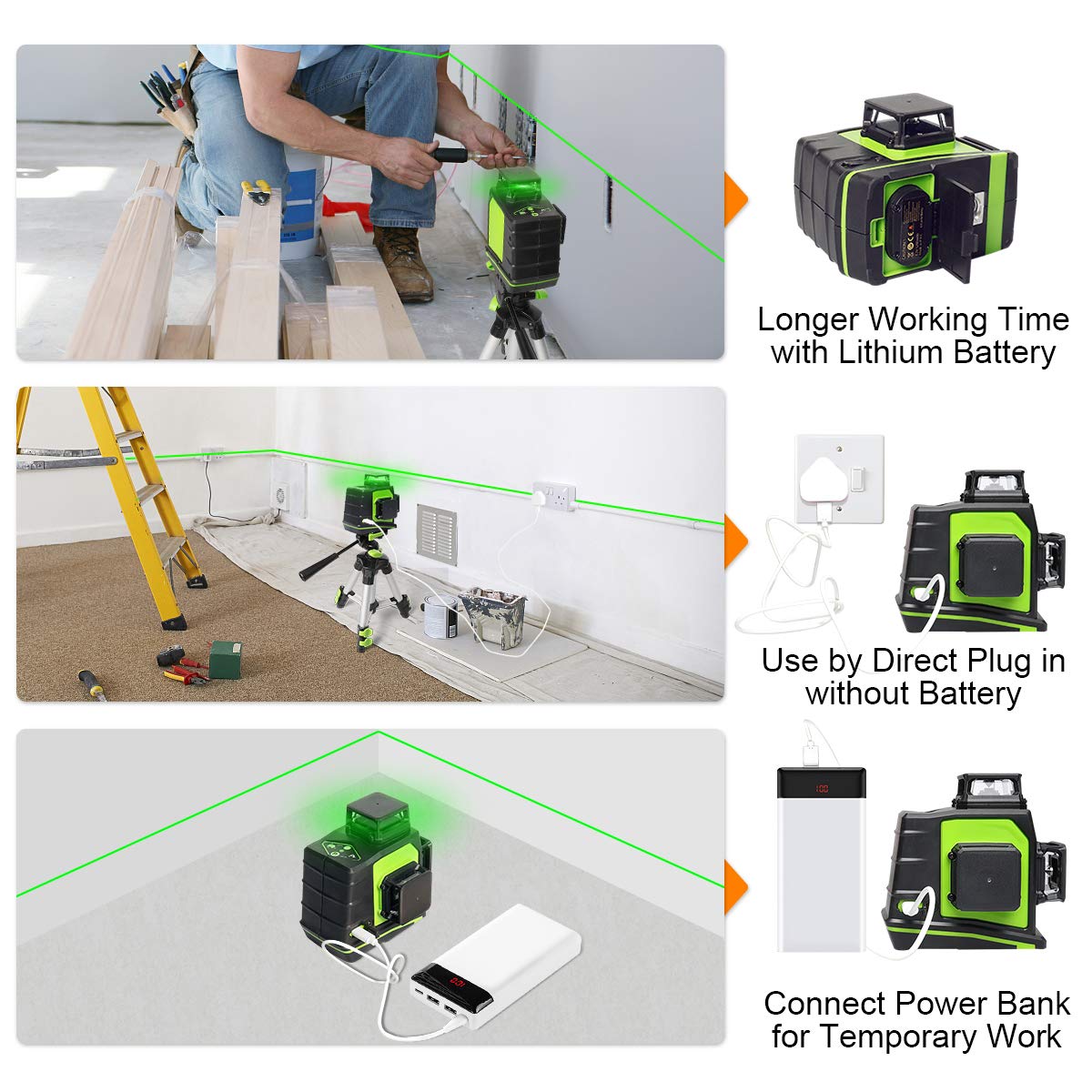 Longer Working Time with Lithium Battery

Use by Direct Plug in without Battery

100

Connect Power Bank for Temporary Work