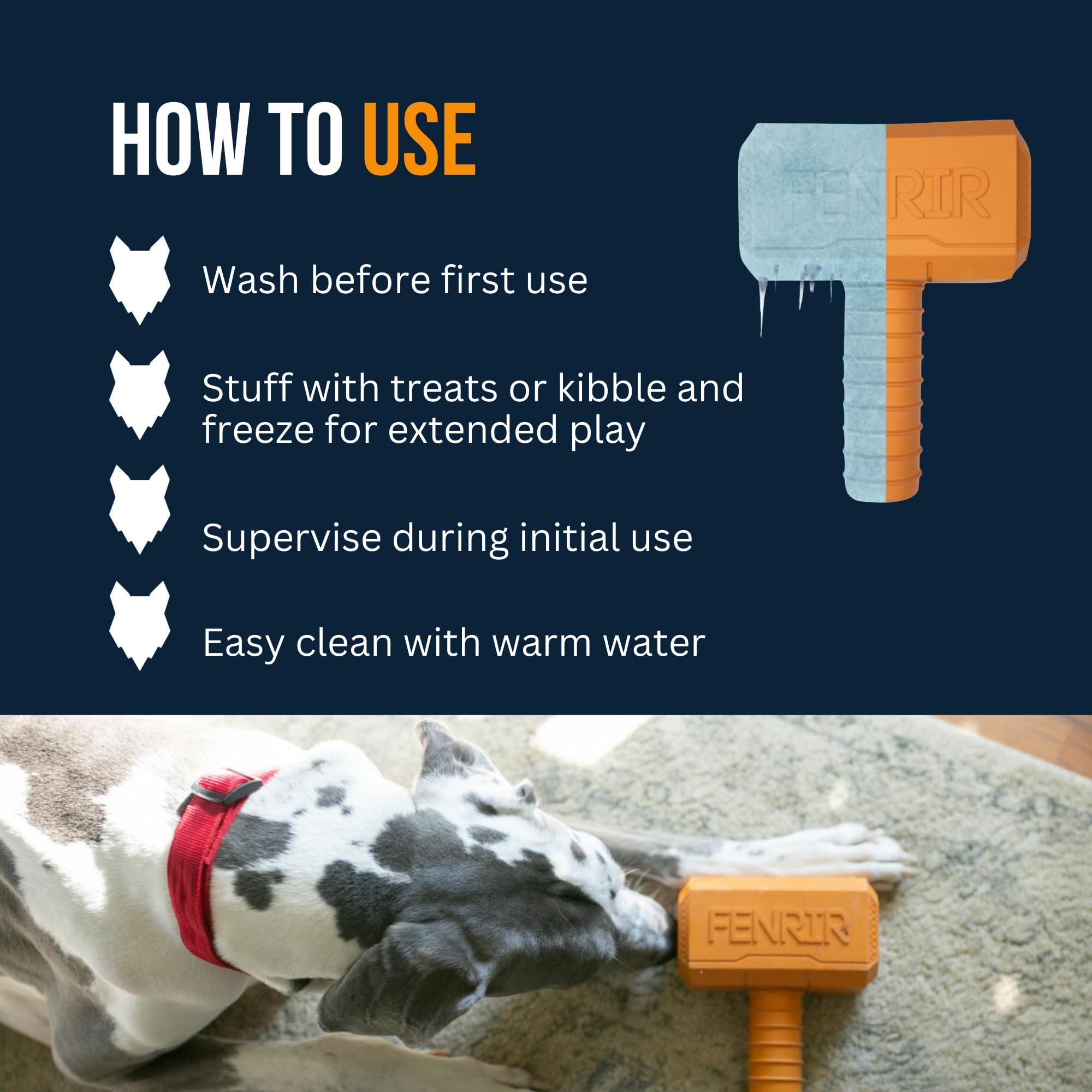 HOW TO USE

FENRIR

Wash before first use

Stuff with treats or kibble and freeze for extended play

Supervise during initial use

Easy clean with warm water

FENRIR