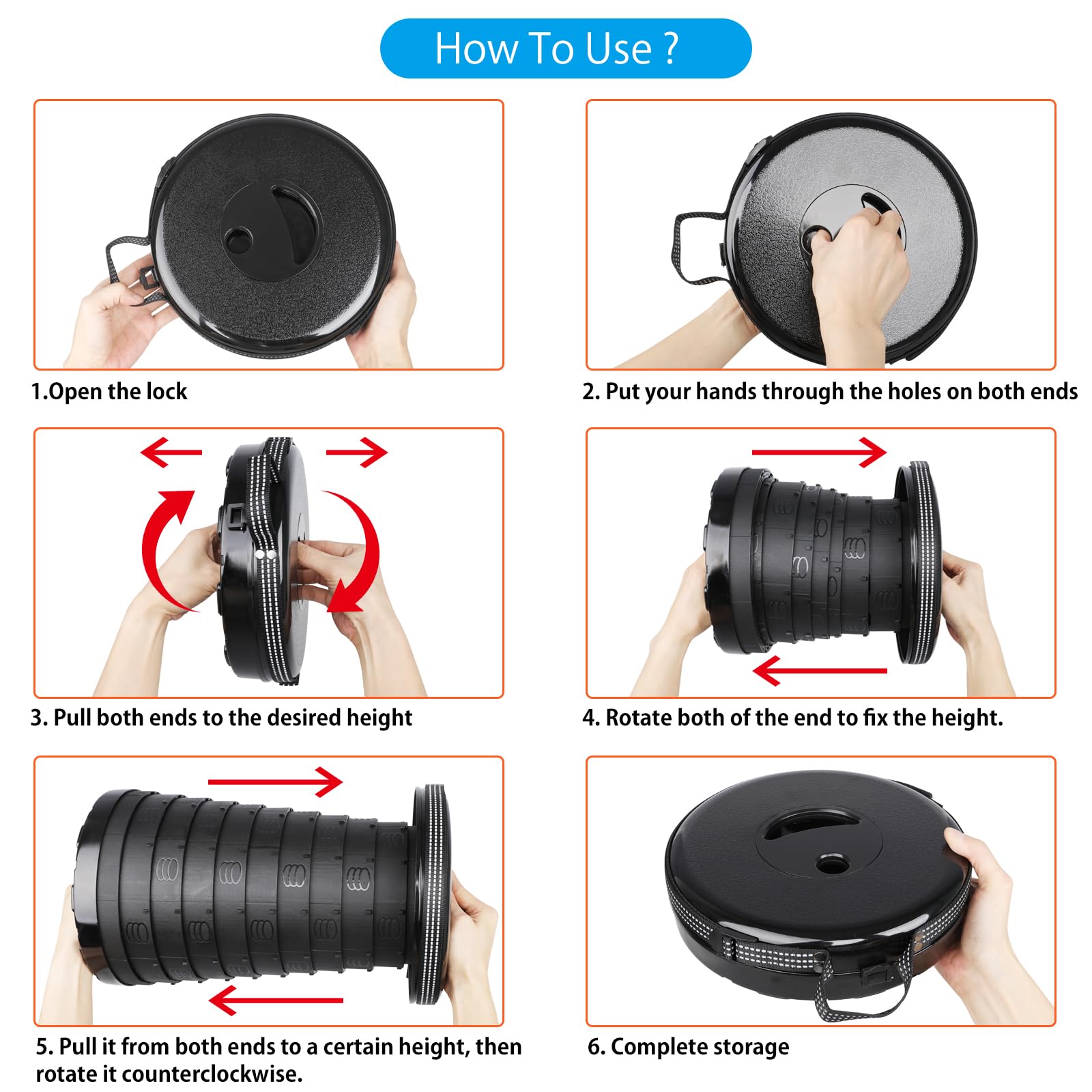 How To Use ?

1.Open the lock

2. Put your hands through the holes on both ends

3. Pull both ends to the desired height

4. Rotate both of the end to fix the height.

5. Pull it from both ends to a certain height, then rotate it counterclockwise.

6. Complete storage