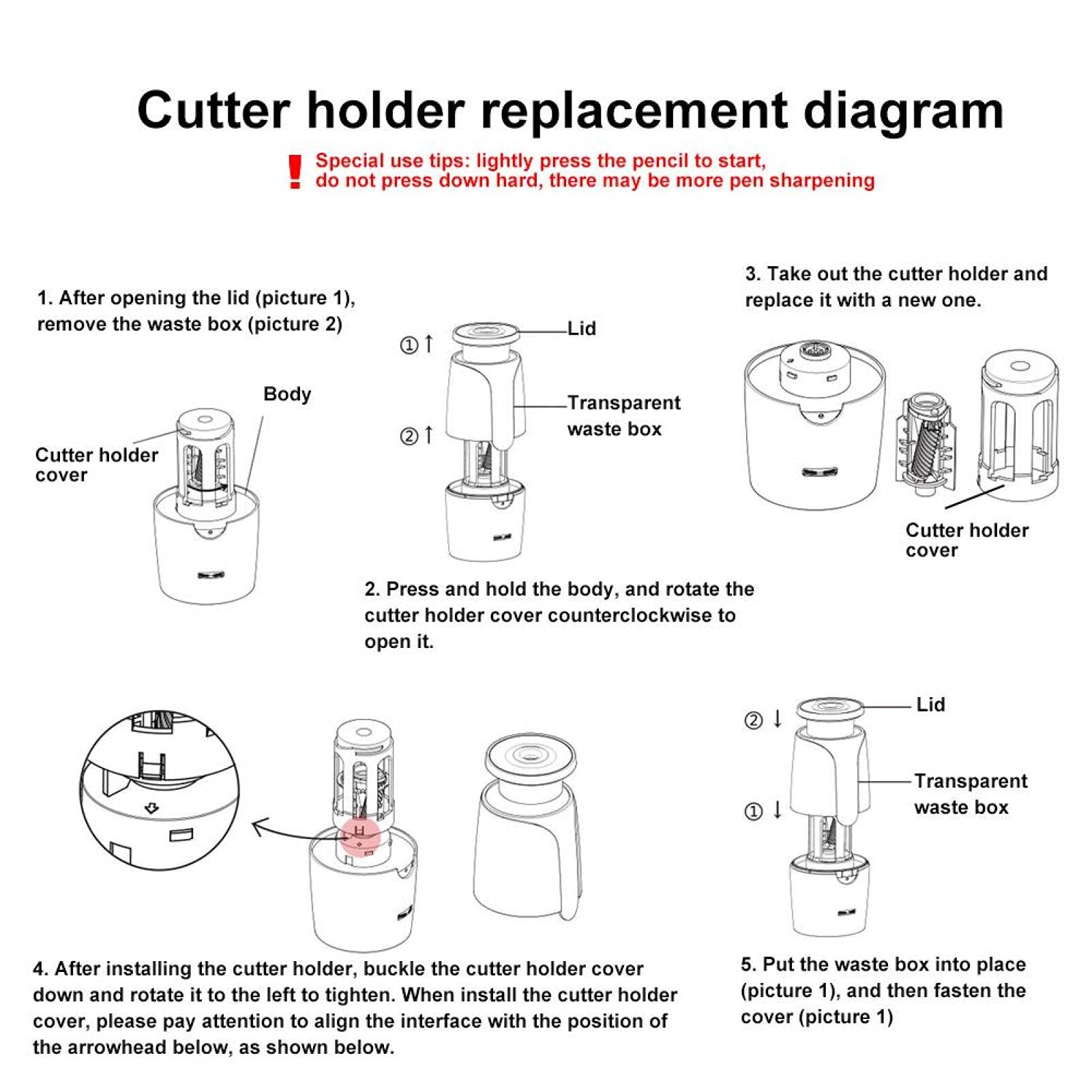 Cutter holder replacement diagram

! Special use tips: lightly press the pencil to start, do not press down hard, there may be more pen sharpening

1. After opening the lid (picture 1), remove the waste box (picture 2)

Body

Cutter holder cover

① ↑

② ↑

Lid

Transparent waste box

2. Press and hold the body, and rotate the cutter holder cover counterclockwise to open it.

3. Take out the cutter holder and replace it with a new one.

Cutter holder cover

4. After installing the cutter holder, buckle the cutter holder cover down and rotate it to the left to tighten. When install the cutter holder cover, please pay attention to align the interface with the position of the arrowhead below, as shown below.

② ↓

① ↓

Lid

Transparent waste box

5. Put the waste box into place (picture 1), and then fasten the cover (picture 1)