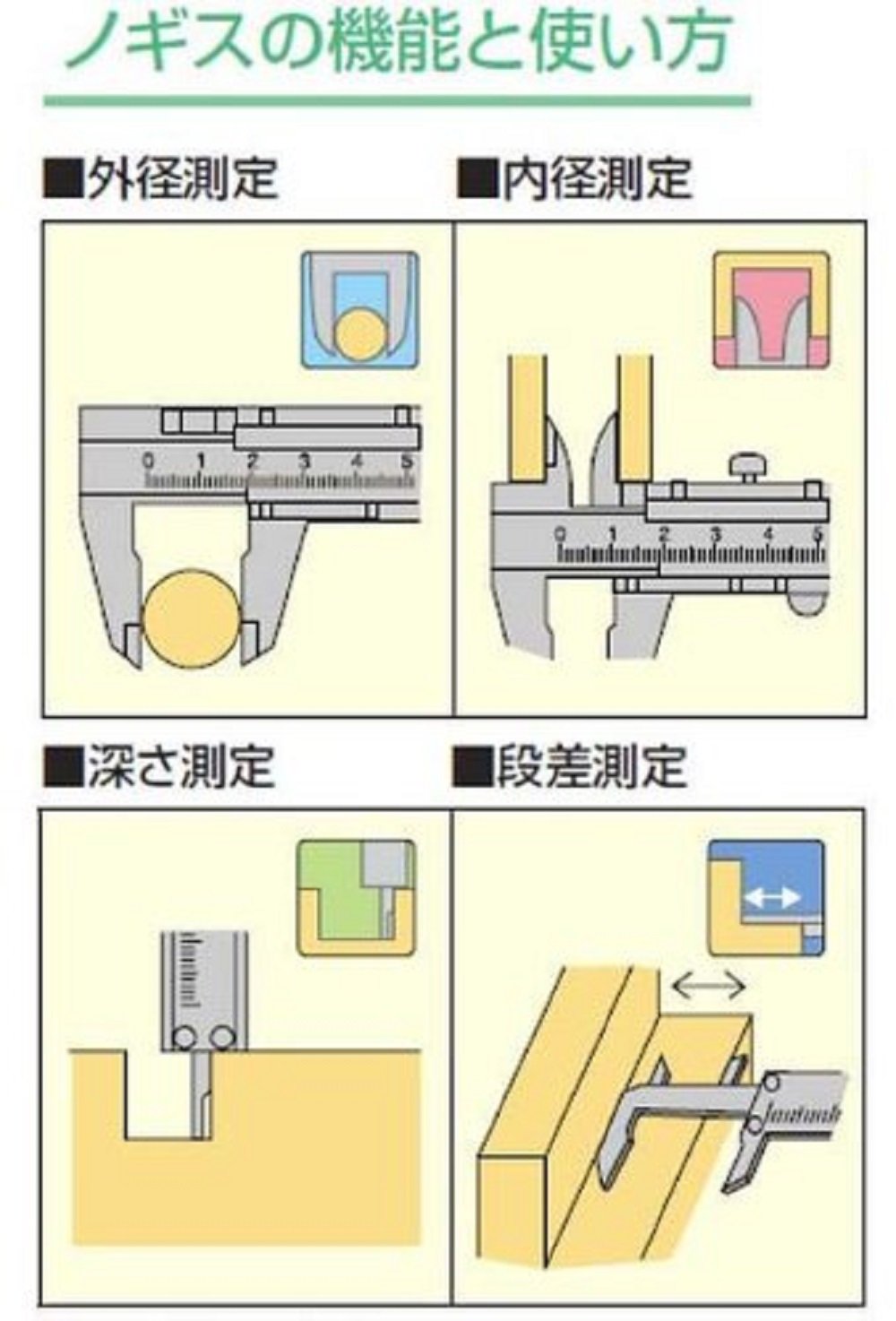 ノギスの機能と使い方

■外径測定

0 1 2 3 4 5

■内径測定

0 1 2 3 4 5

■深さ測定

■段差測定