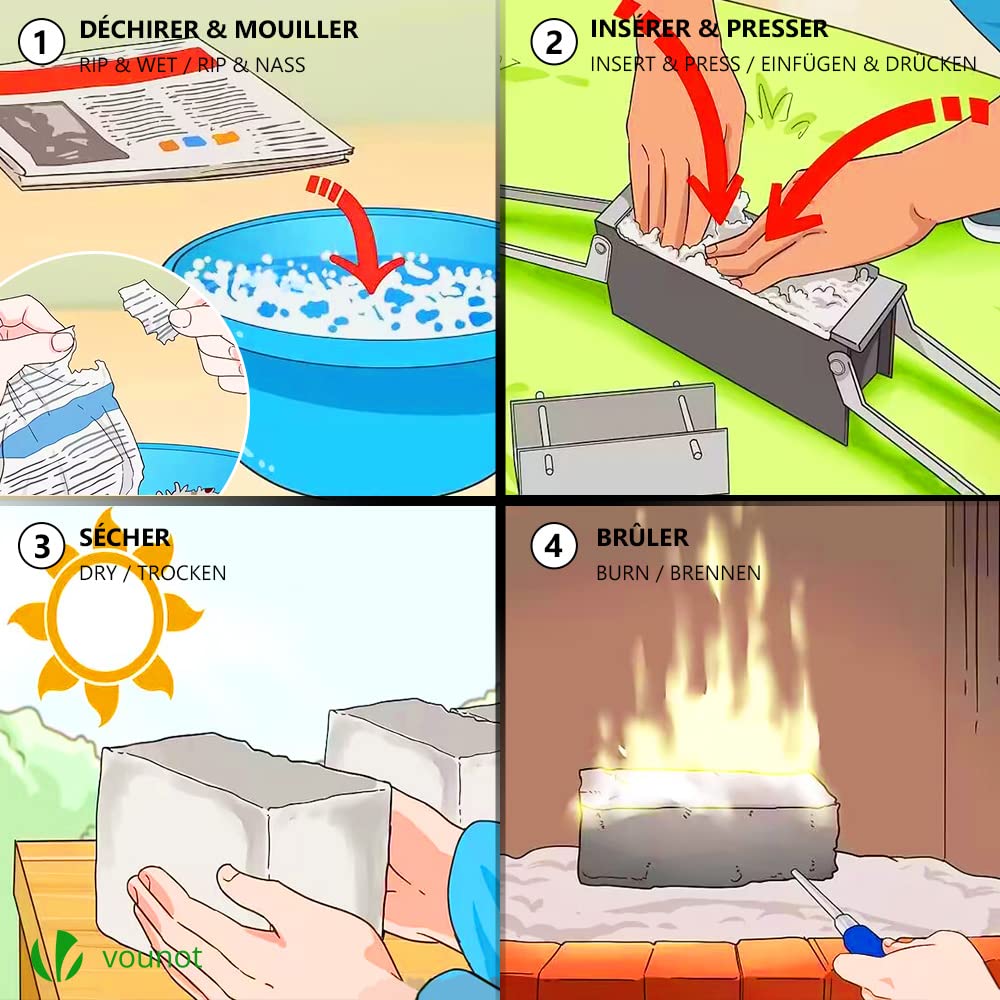 1 DÉCHIRER & MOUILLER
RIP & WET / RIP & NASS

2 INSÉRER & PRESSER
INSERT & PRESS / EINFÜGEN & DRÜCKEN

3 SÉCHER
DRY / TROCKEN

4 BRÛLER
BURN / BRENNEN

vounot