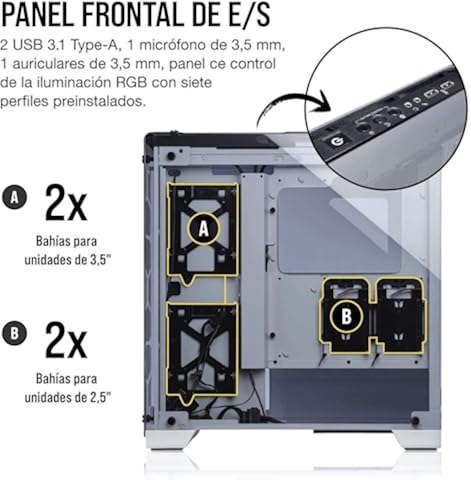 PANEL FRONTAL DE E/S

2 USB 3.1 Type-A, 1 micrófono de 3,5 mm, 1 auriculares de 3,5 mm, panel ce control de la iluminación RGB con siete perfiles preinstalados.

A 2x

Bahías para unidades de 3,5"

B 2x

Bahías para unidades de 2,5"

A

B