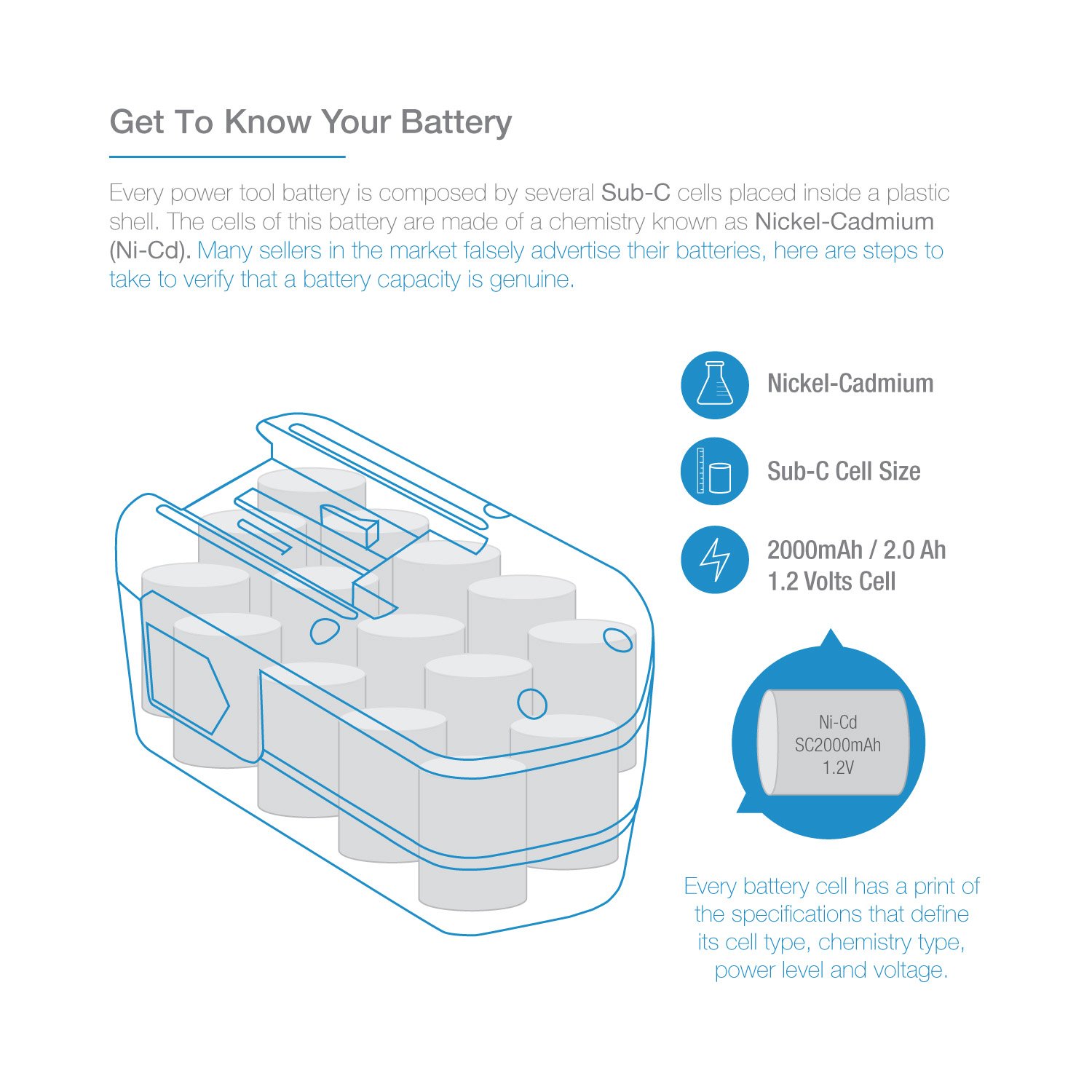 Get To Know Your Battery

Every power tool battery is composed by several Sub-C cells placed inside a plastic shell. The cells of this battery are made of a chemistry known as Nickel-Cadmium (Ni-Cd). Many sellers in the market falsely advertise their batteries, here are steps to take to verify that a battery capacity is genuine.

Nickel-Cadmium

Sub-C Cell Size

2000mAh / 2.0 Ah
1.2 Volts Cell

Ni-Cd
SC2000mAh
1.2V

Every battery cell has a print of the specifications that define its cell type, chemistry type, power level and voltage.